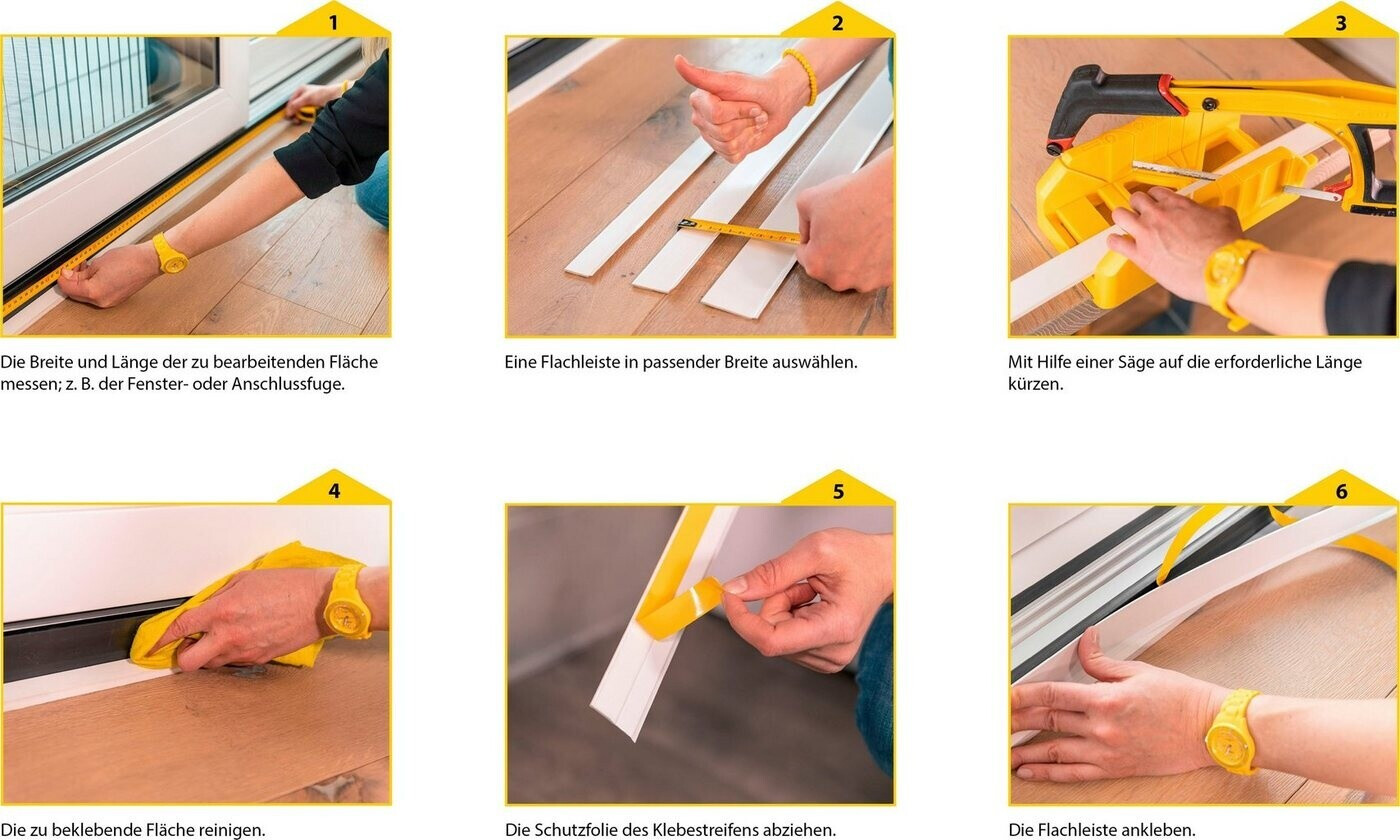 1

Die Breite und Länge der zu bearbeitenden Fläche messen; z. B. der Fenster- oder Anschlussfuge.

2

Eine Flachleiste in passender Breite auswählen.

3

Mit Hilfe einer Säge auf die erforderliche Länge kürzen.

4

Die zu beklebende Fläche reinigen.

5

Die Schutzfolie des Klebestreifens abziehen.

6

Die Flachleiste ankleben.