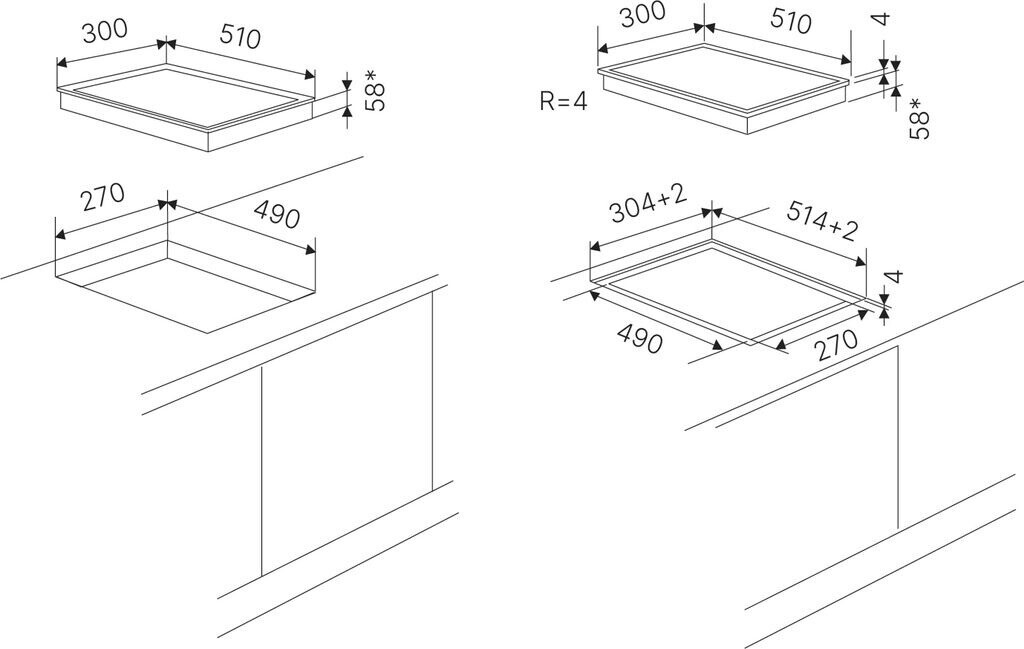 300
510
58*
270
490

300
510
4
R=4
58*
304+2
514+2
4
490
270