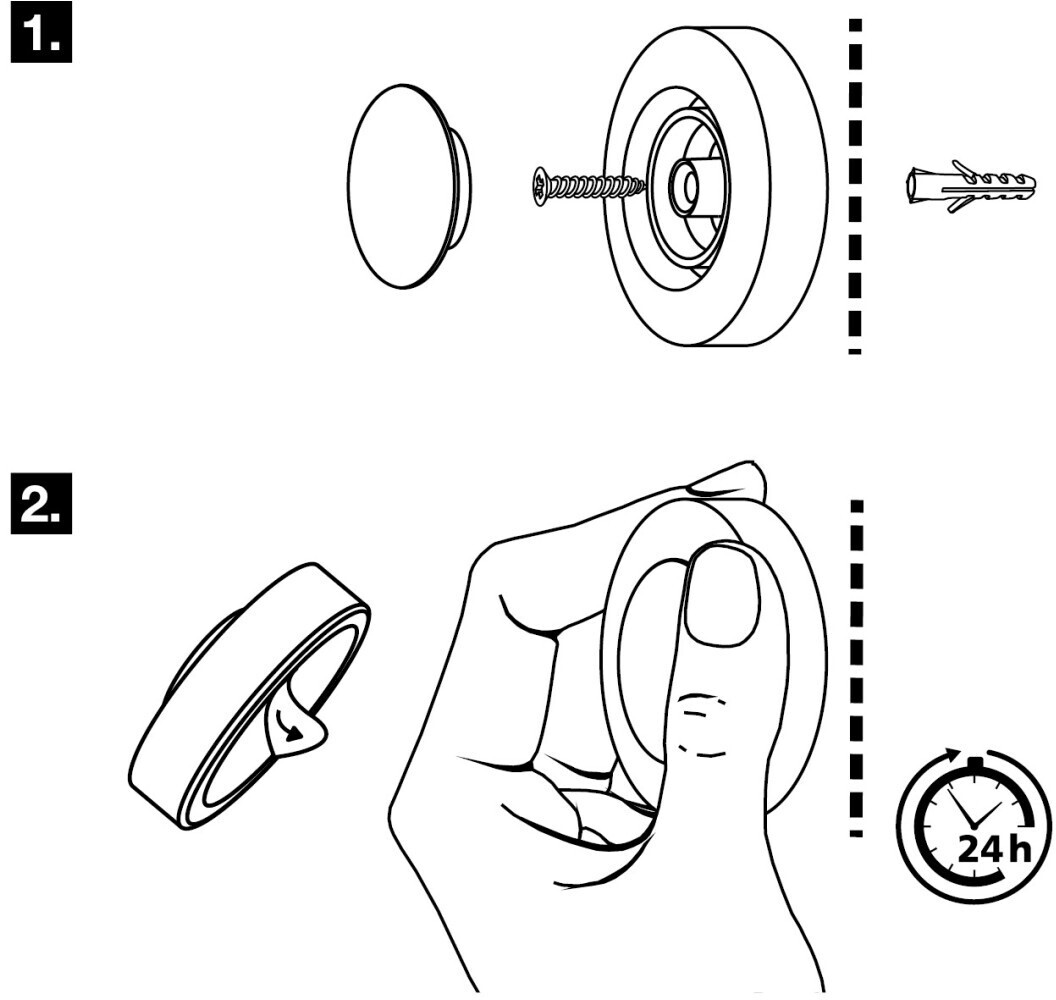 1.

2.

24h