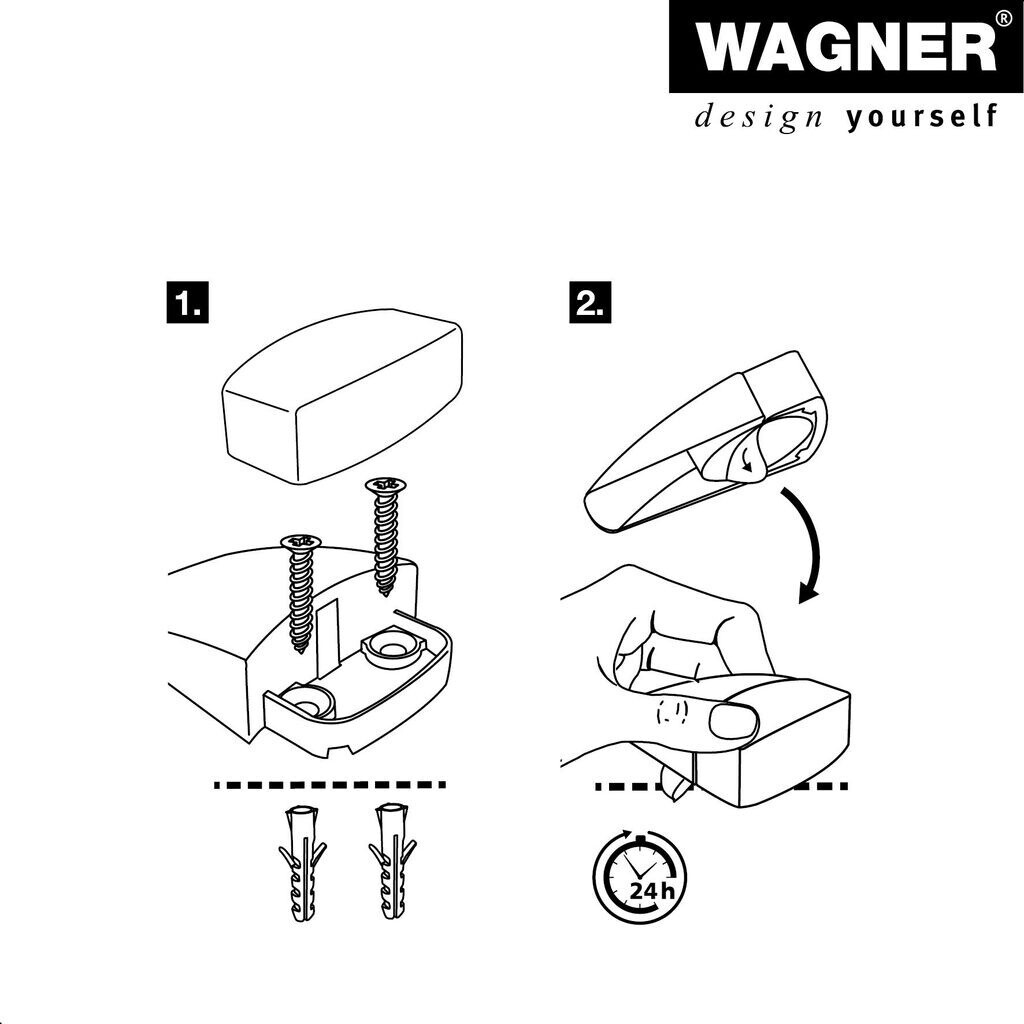 WAGNER®
design yourself

1.

2.

24h