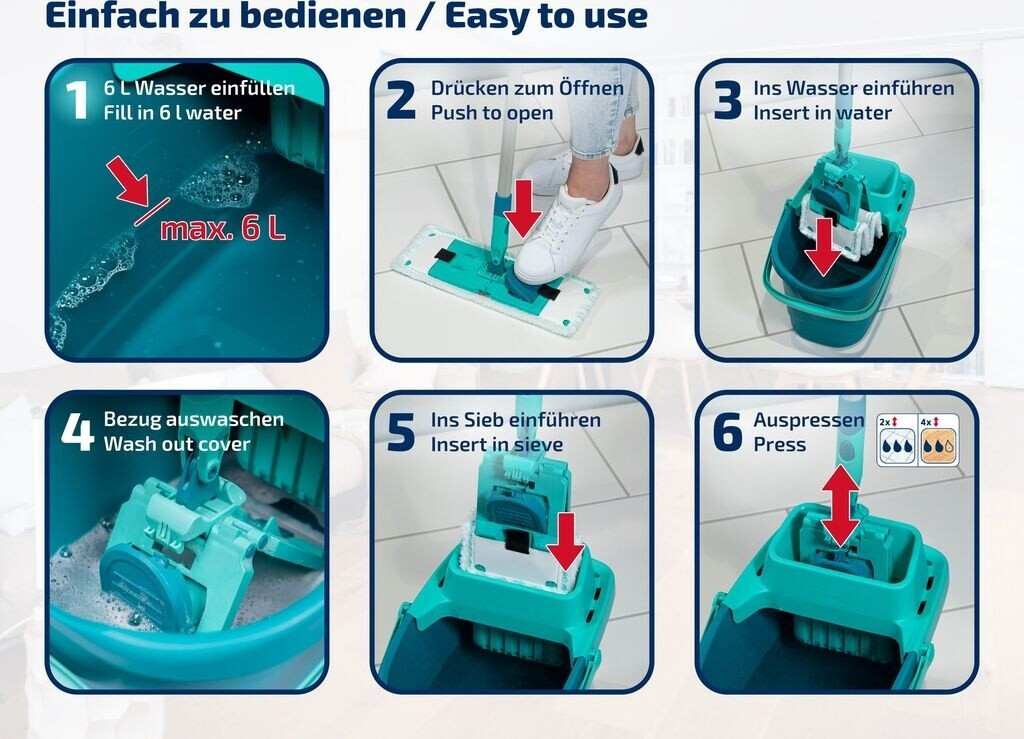 Einfach zu bedienen / Easy to use

1 6 L Wasser einfüllen
Fill in 6 l water

max. 6 L

2 Drücken zum Öffnen
Push to open

3 Ins Wasser einführen
Insert in water

4 Bezug auswaschen
Wash out cover

5 Ins Sieb einführen
Insert in sieve

6 Auspressen
Press

2x

4x