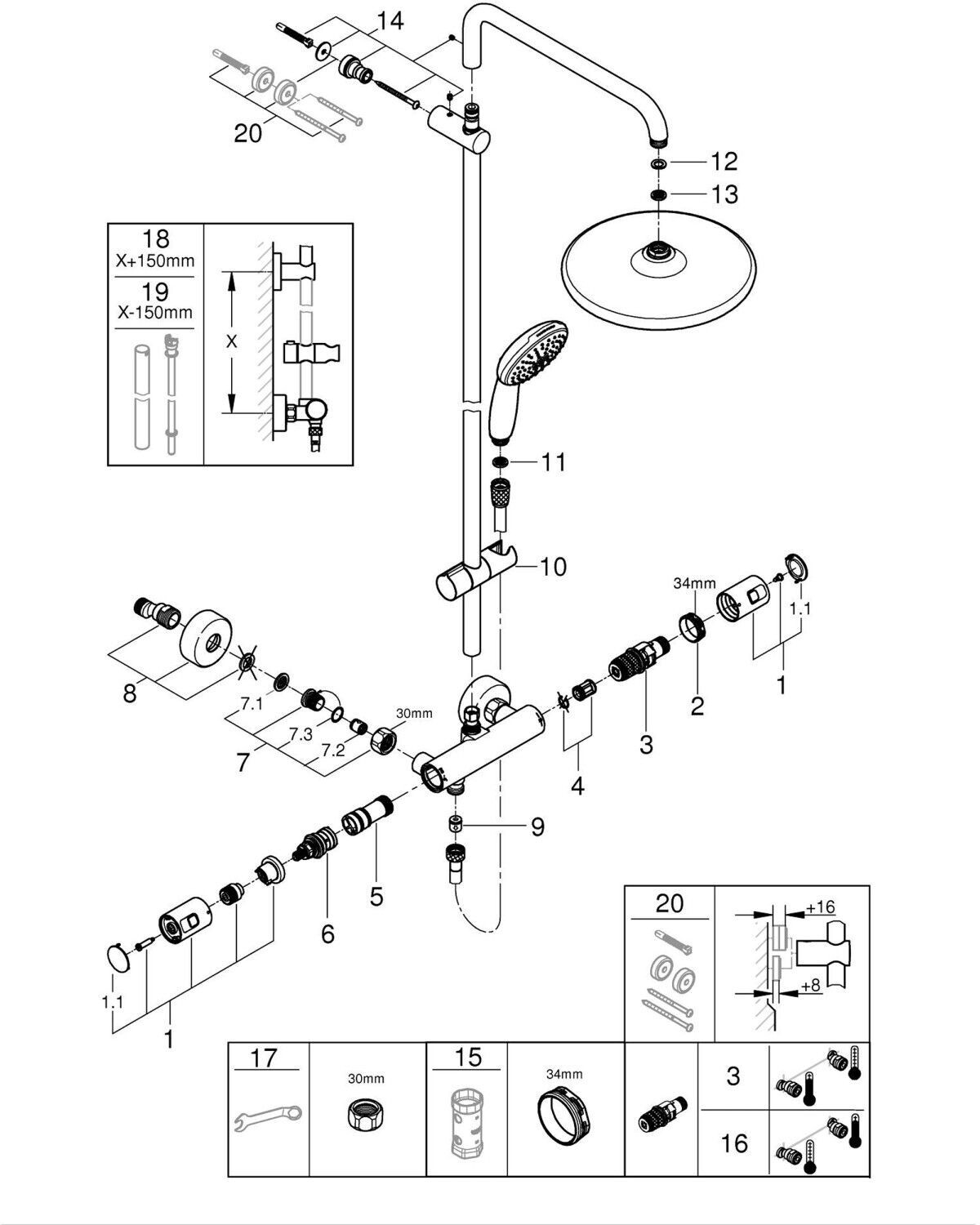 14
20
12
13
18
X+150mm
19
X-150mm
X
11
10
34mm
1.1
1
2
3
4
8
7.1
7.3
7.2
7
30mm
9
5
6
1.1
1
20
+16
+8
17
30mm
15
34mm
3
16