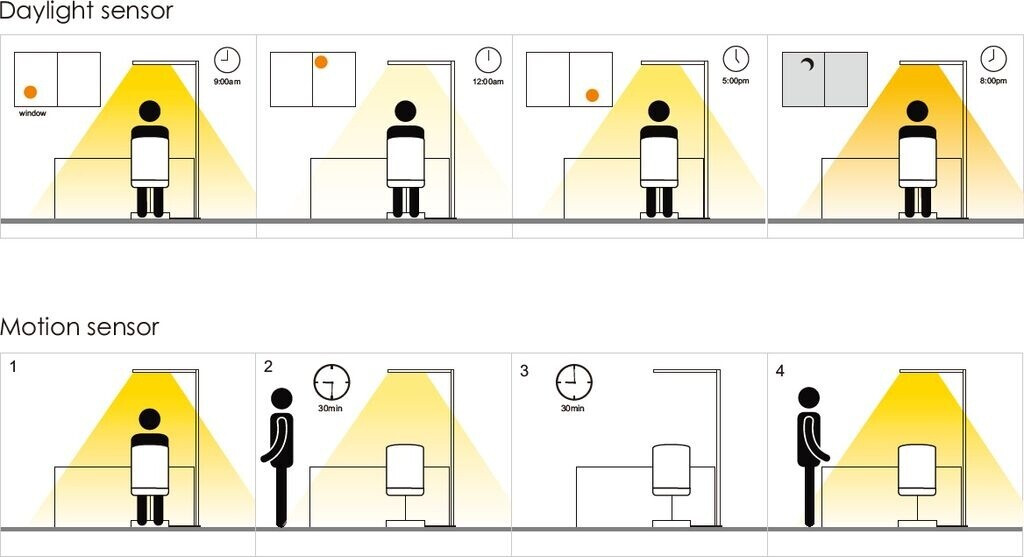 Daylight sensor

window

9:00am

12:00am

5:00pm

8:00pm

Motion sensor

1

2

30min

3

30min

4