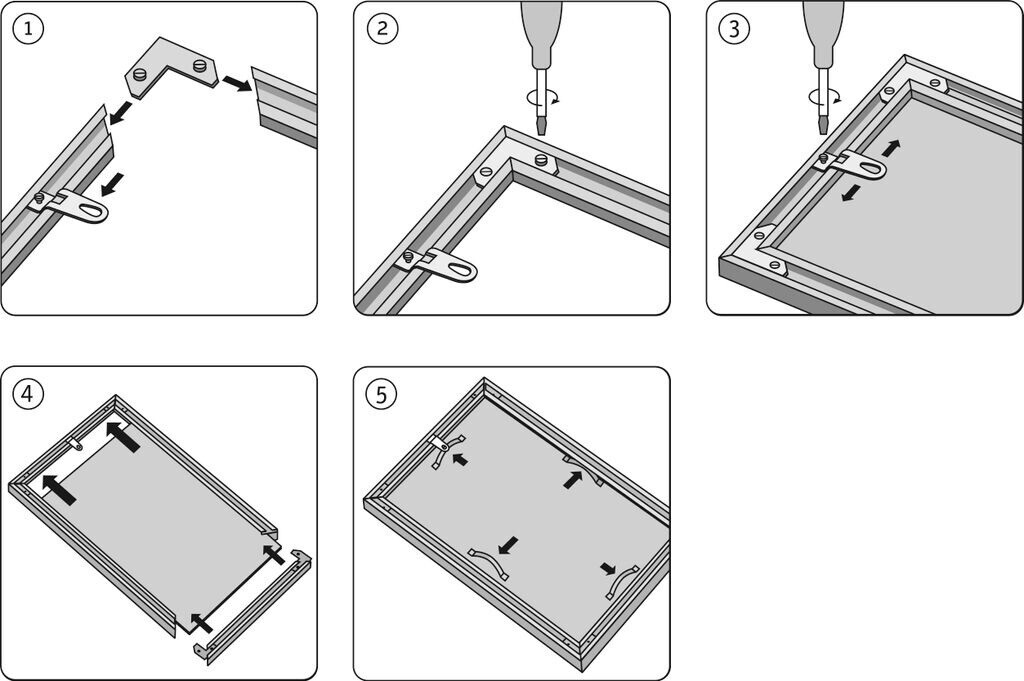 1

2

3

4

5