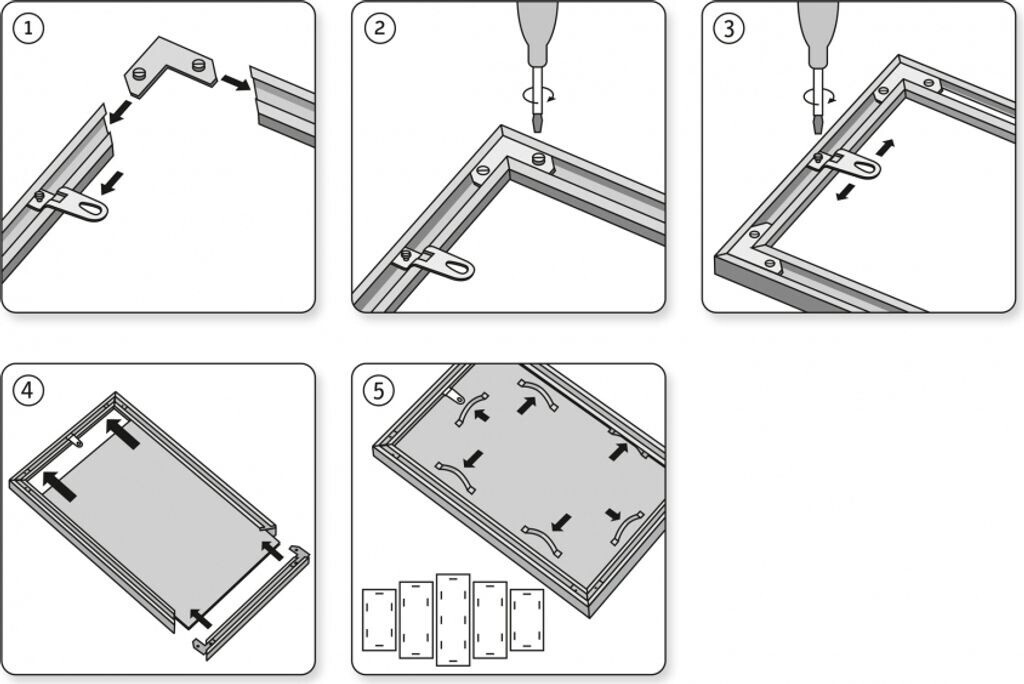 1

2

3

4

5