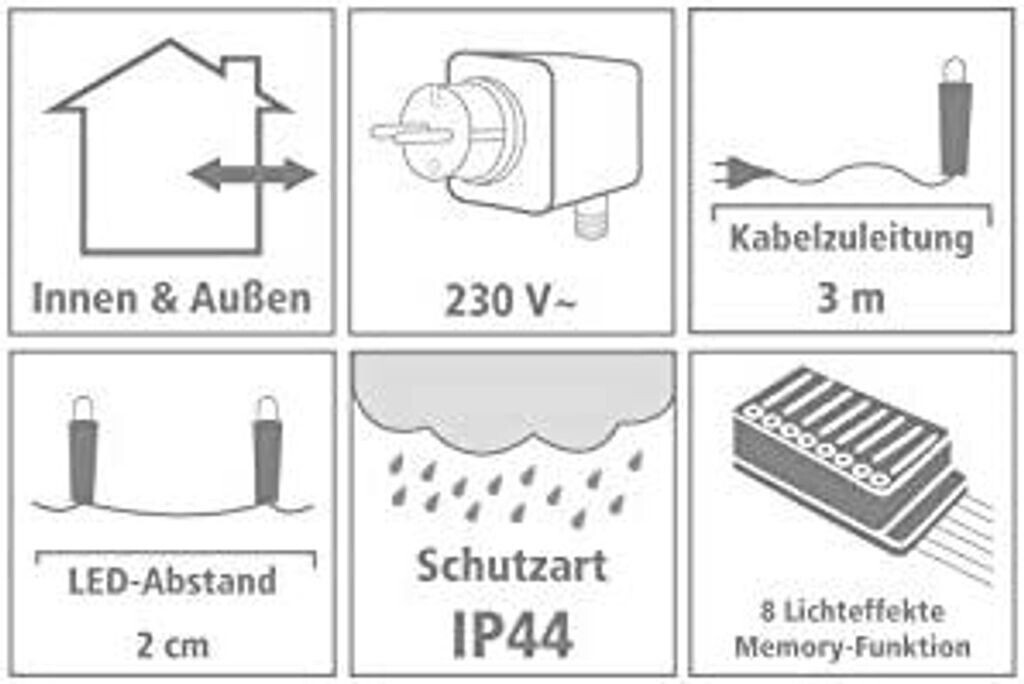 Innen & Außen

230 V~

Kabelzuleitung

3 m

LED-Abstand

2 cm

Schutzart

IP44

8 Lichteffekte
Memory-Funktion