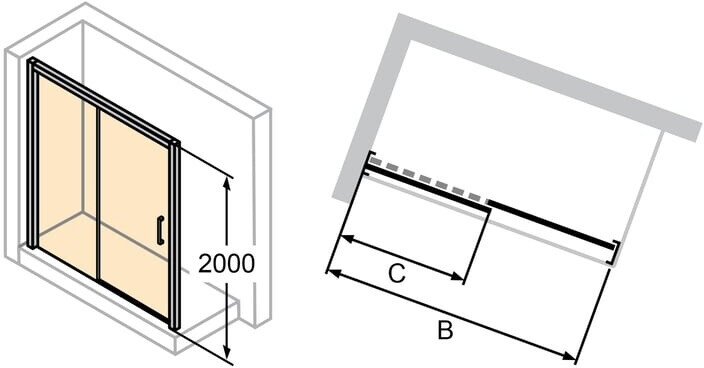 2000

C

B