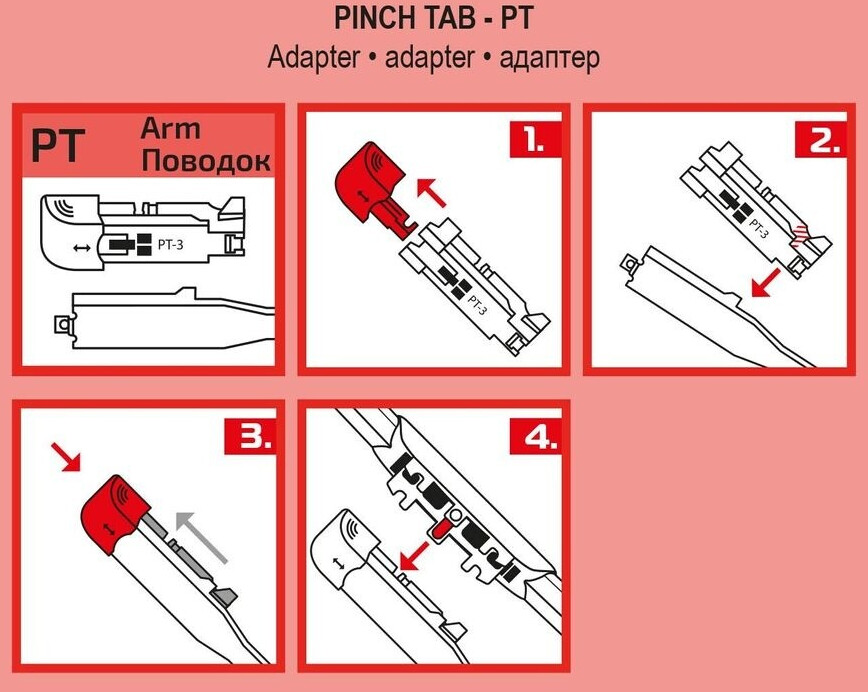 PINCH TAB - PT
Adapter • adapter • адаптер

PT Arm Поводок

PT-3

1.

PT-3

2.

PT-3

3.

4.