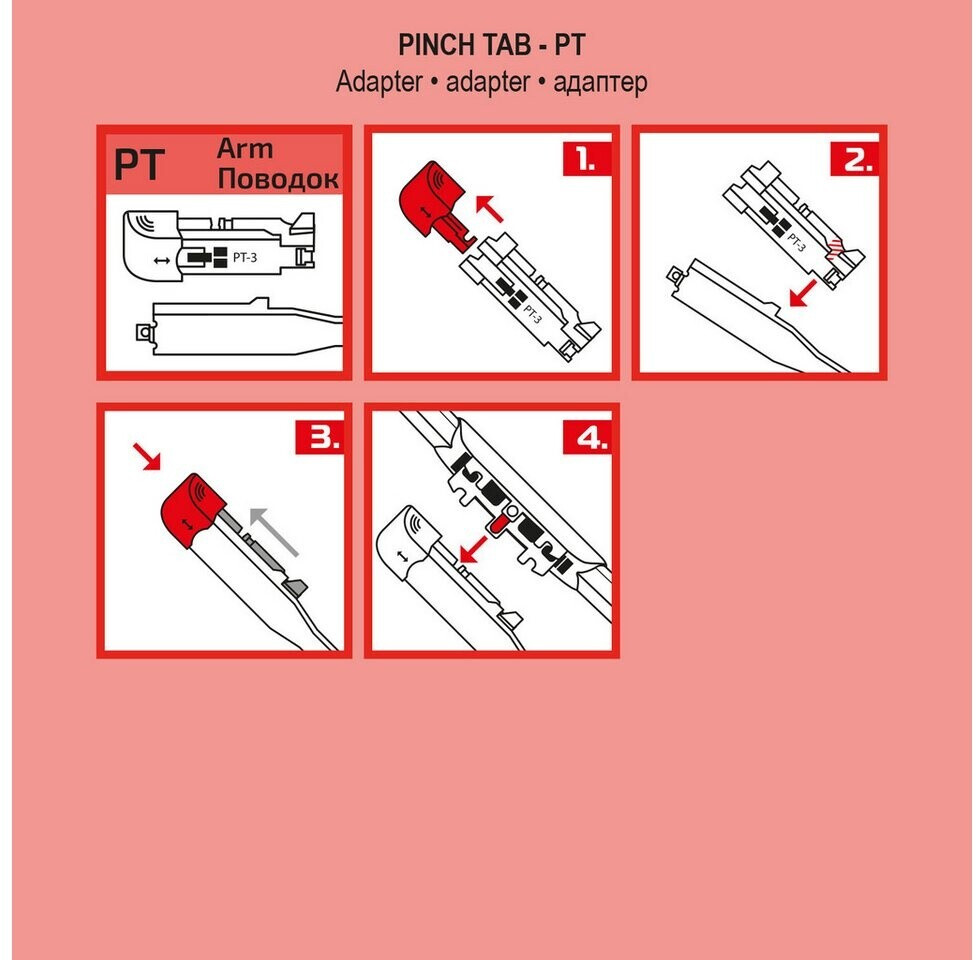 PINCH TAB - PT
Adapter • adapter • адаптер

PT
Arm
Поводок

PT-3

1.

PT-3

2.

PT-3

3.

4.