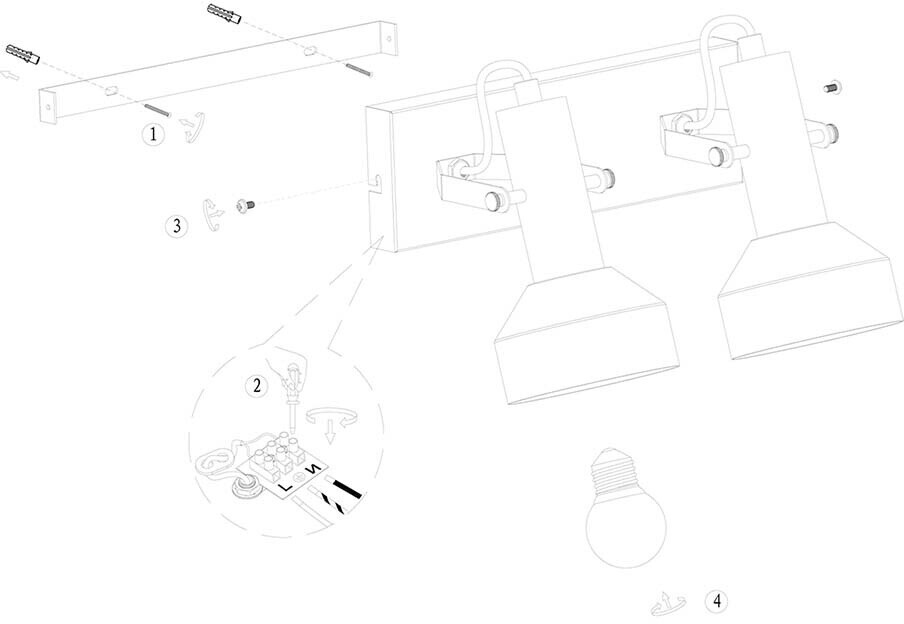 1

3

2

L

N

4