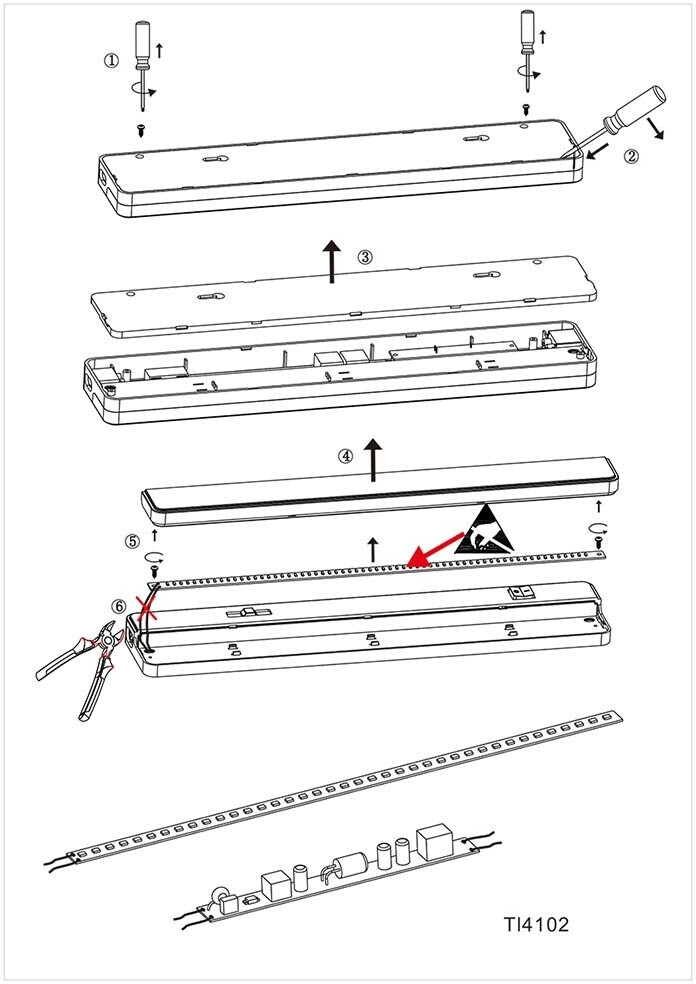 ①
②
③
④
⑤
⑥
TI4102