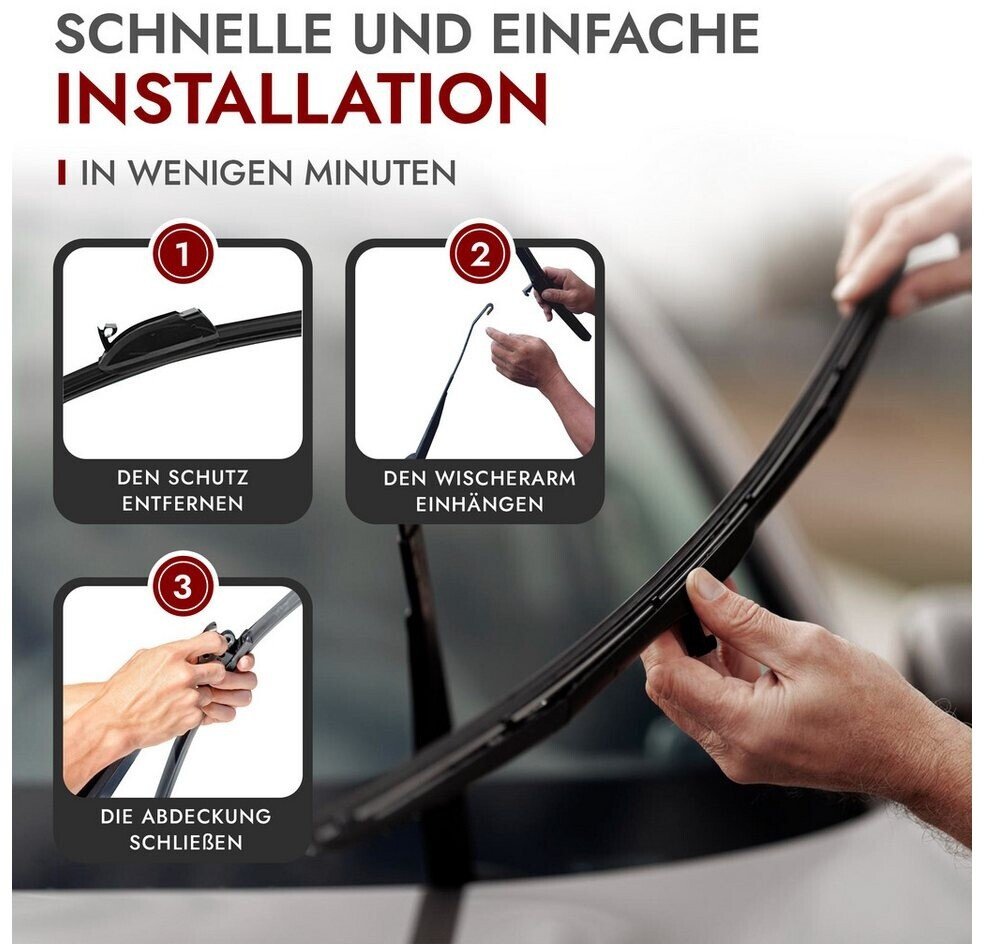 SCHNELLE UND EINFACHE
INSTALLATION

IN WENIGEN MINUTEN

1

DEN SCHUTZ ENTFERNEN

2

DEN WISCHERARM EINHÄNGEN

3

DIE ABDECKUNG SCHLIEßEN