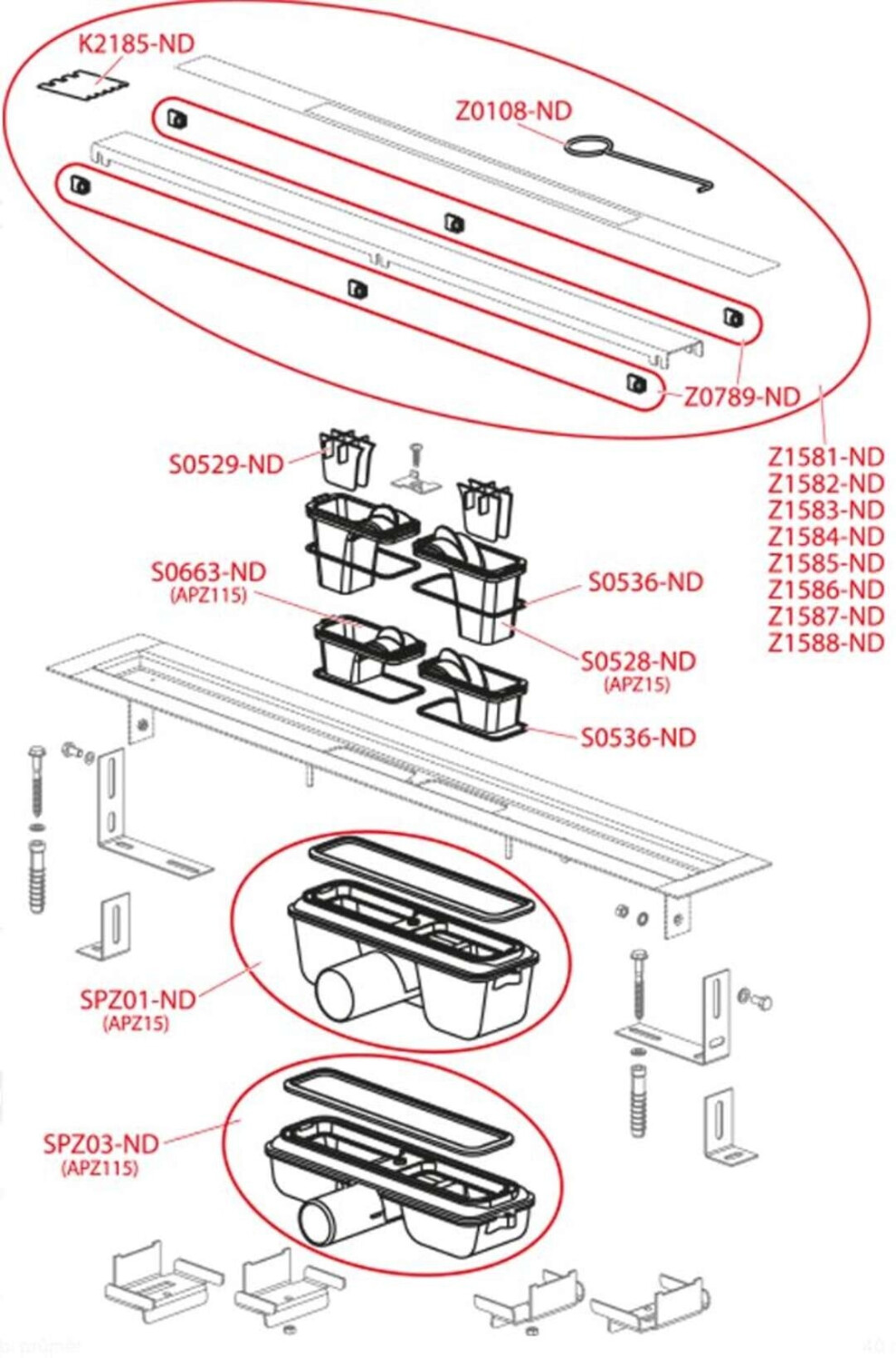 K2185-ND

Z0108-ND

Z0789-ND

Z1581-ND
Z1582-ND
Z1583-ND
Z1584-ND
Z1585-ND
Z1586-ND
Z1587-ND
Z1588-ND

S0529-ND

S0663-ND
(APZ115)

S0536-ND

S0528-ND
(APZ15)

S0536-ND

SPZ01-ND
(APZ15)

SPZ03-ND
(APZ115)