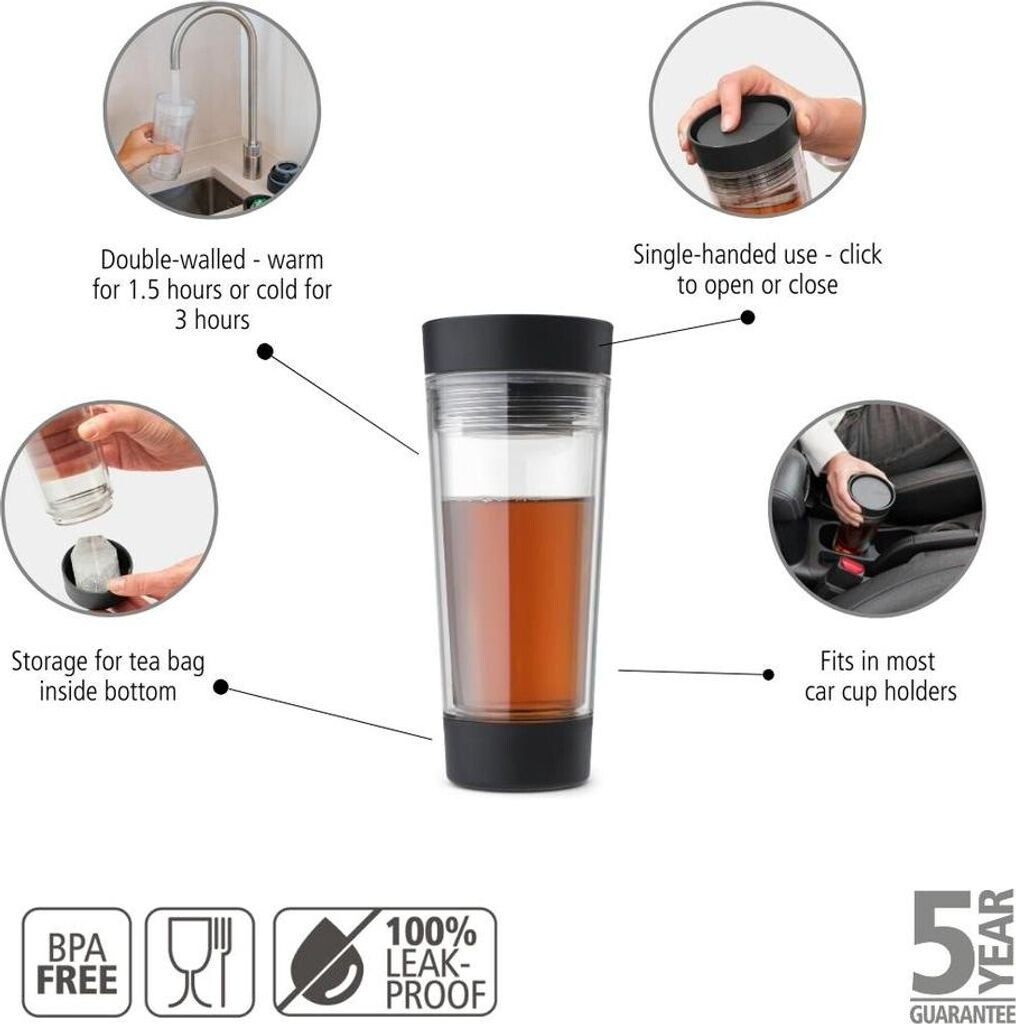 Double-walled - warm for 1.5 hours or cold for 3 hours

Single-handed use - click to open or close

Storage for tea bag inside bottom

Fits in most car cup holders

BPA FREE

100% LEAK-PROOF

5 YEAR GUARANTEE