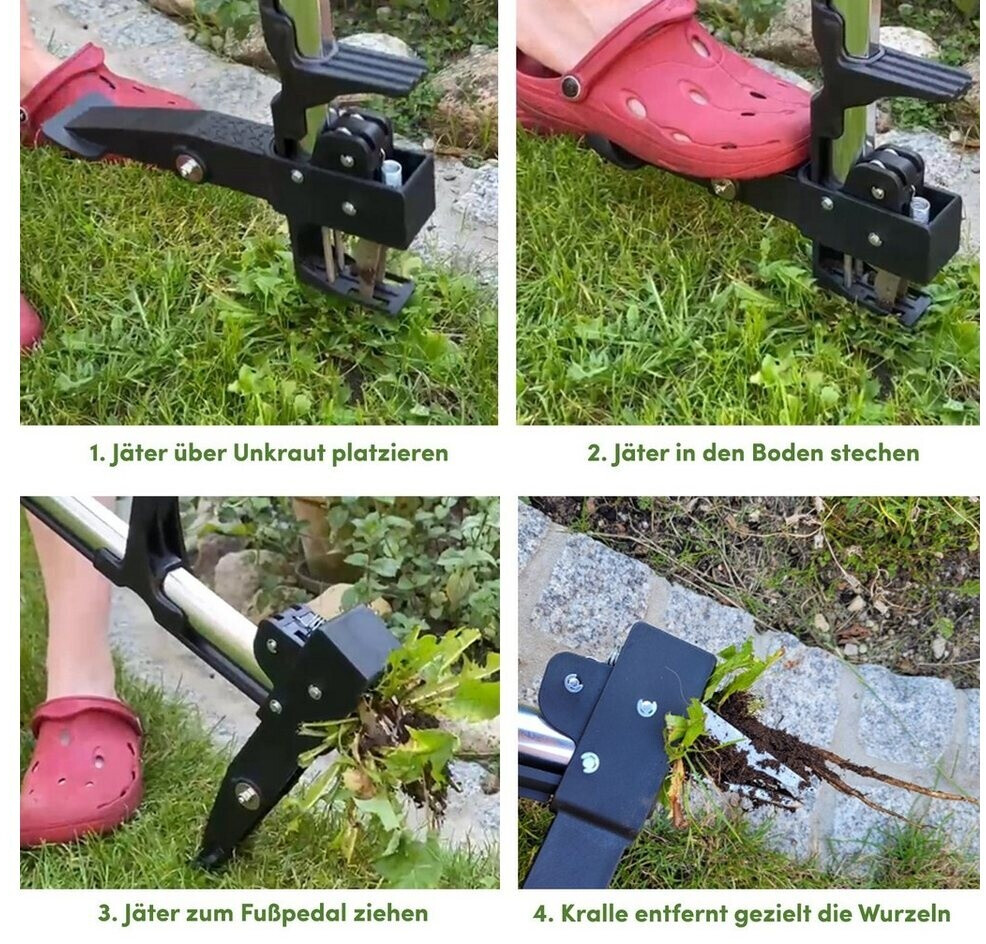 1. Jäter über Unkraut platzieren

2. Jäter in den Boden stechen

3. Jäter zum Fußpedal ziehen

4. Kralle entfernt gezielt die Wurzeln