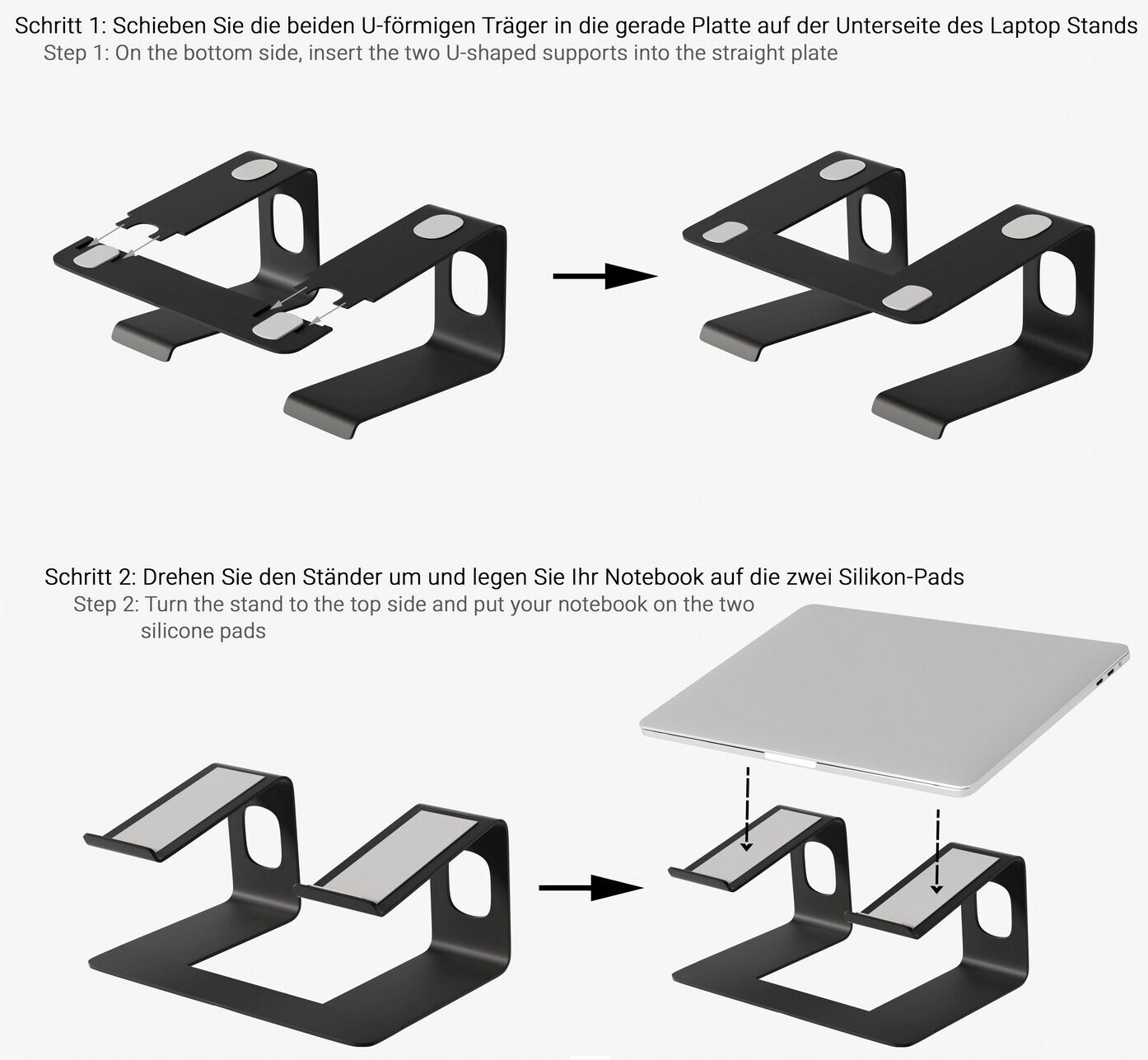 Schritt 1: Schieben Sie die beiden U-förmigen Träger in die gerade Platte auf der Unterseite des Laptop Stands
Step 1: On the bottom side, insert the two U-shaped supports into the straight plate

Schritt 2: Drehen Sie den Ständer um und legen Sie Ihr Notebook auf die zwei Silikon-Pads
Step 2: Turn the stand to the top side and put your notebook on the two silicone pads