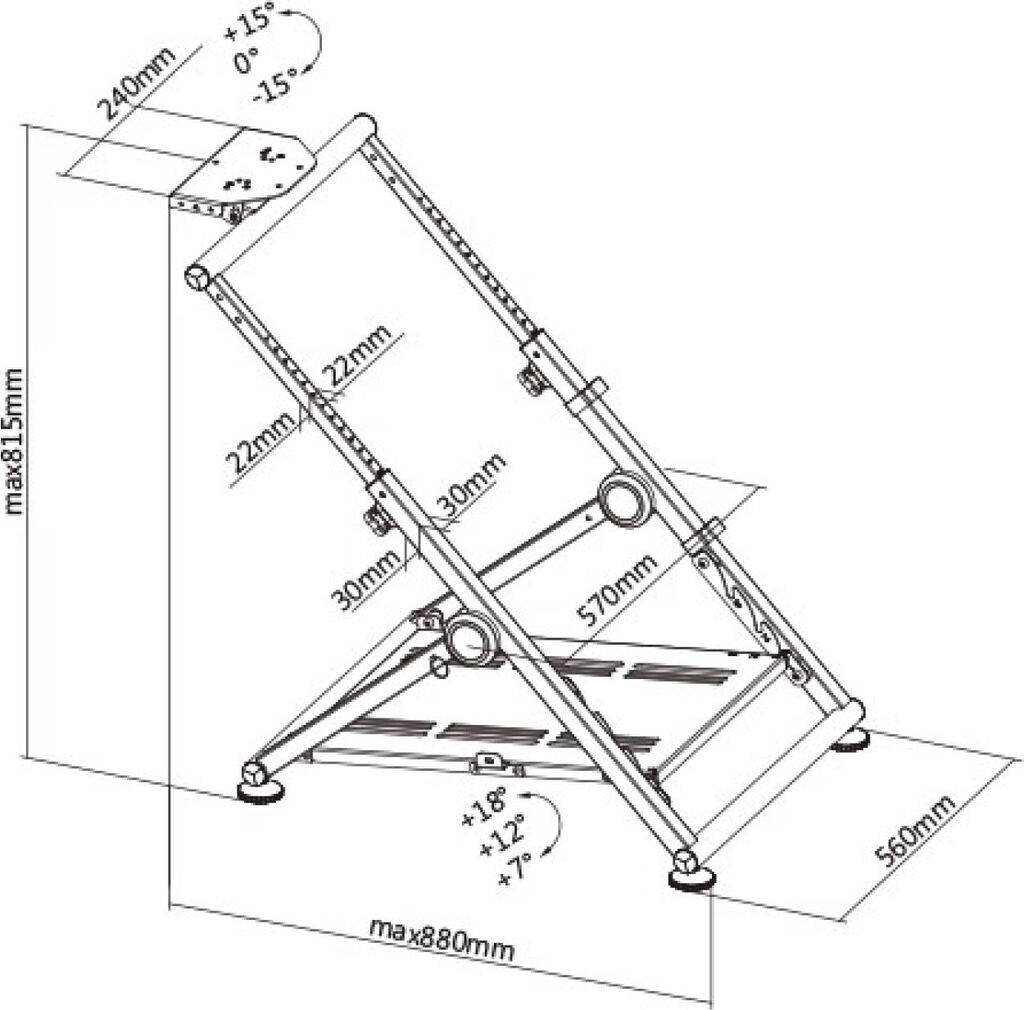 240mm
+15°
0°
-15°
max815mm
22mm
22mm
30mm
30mm
570mm
+18°
+12°
+7°
560mm
max880mm