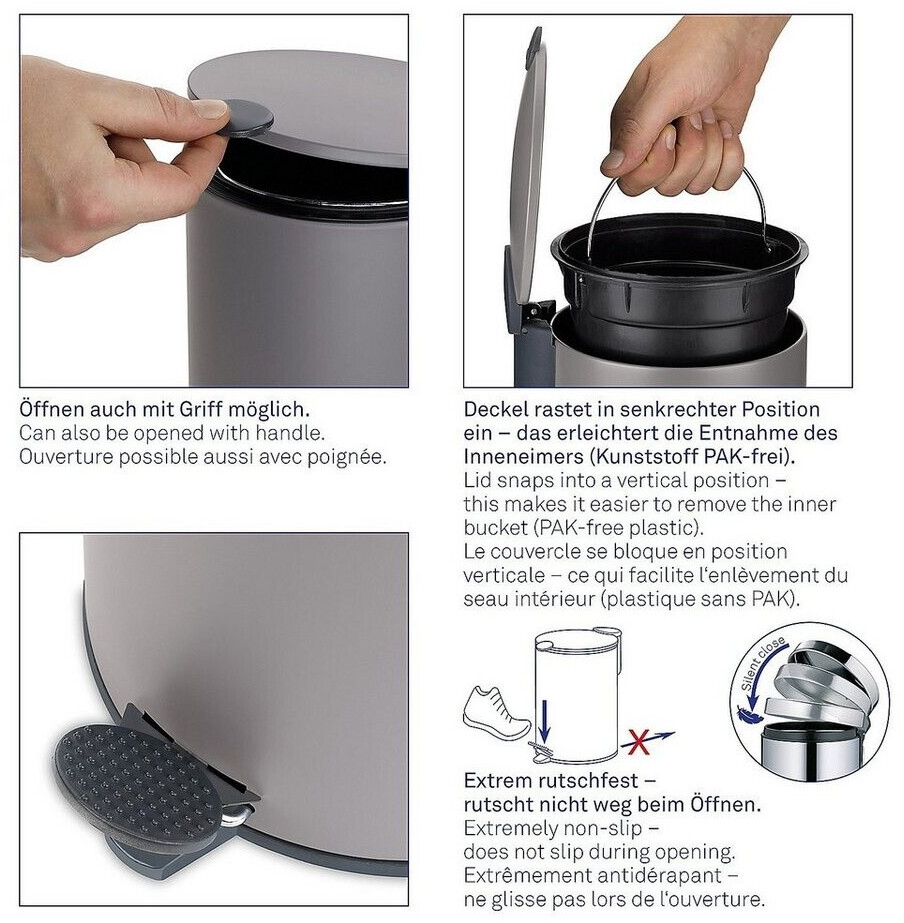 Öffnen auch mit Griff möglich.
Can also be opened with handle.
Ouverture possible aussi avec poignée.

Deckel rastet in senkrechter Position ein – das erleichtert die Entnahme des Inneneimers (Kunststoff PAK-frei).
Lid snaps into a vertical position – this makes it easier to remove the inner bucket (PAK-free plastic).
Le couvercle se bloque en position verticale – ce qui facilite l'enlèvement du seau intérieur (plastique sans PAK).

Silent close

Extrem rutschfest – rutscht nicht weg beim Öffnen.
Extremely non-slip – does not slip during opening.
Extrêmement antidérapant – ne glisse pas lors de l'ouverture.