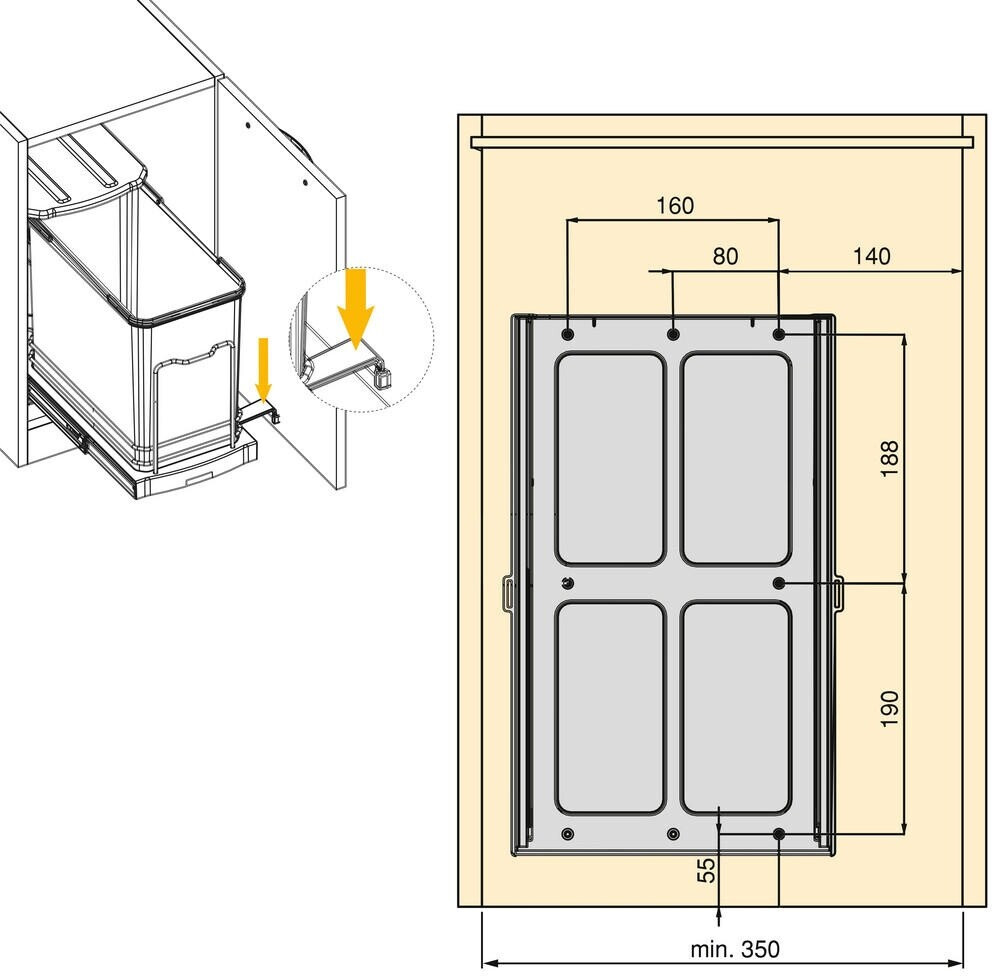 160
80
140
188
190
55
min. 350