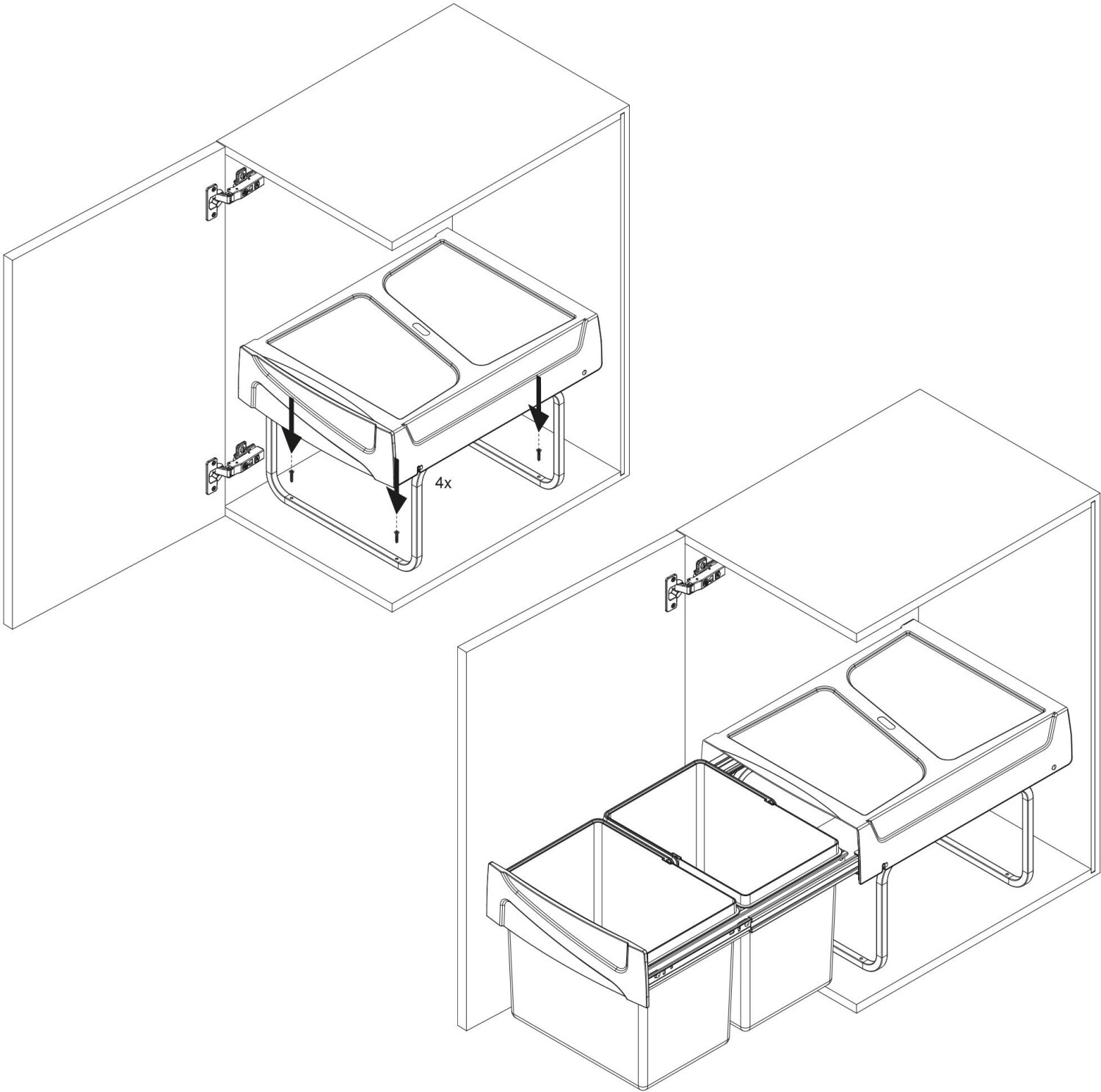 4x