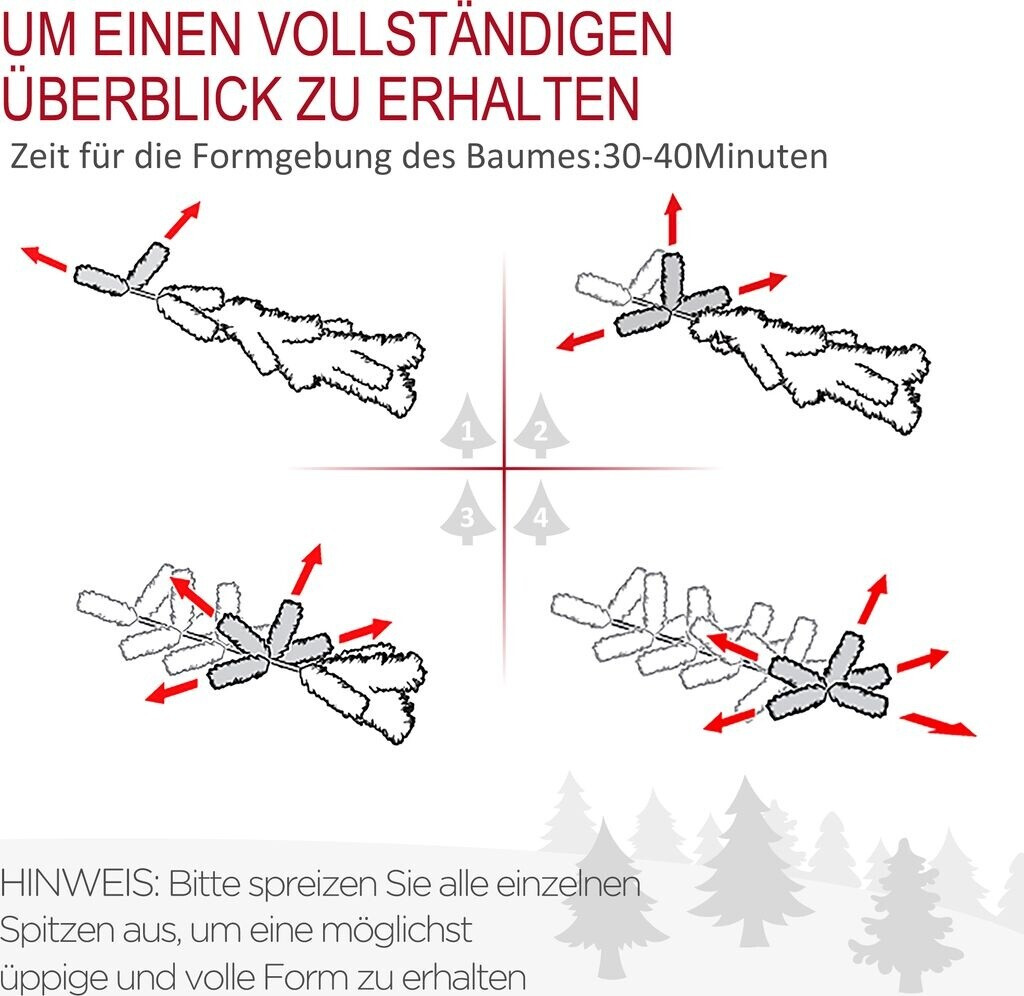 UM EINEN VOLLSTÄNDIGEN ÜBERBLICK ZU ERHALTEN

Zeit für die Formgebung des Baumes:30-40Minuten

1 2 3 4

HINWEIS: Bitte spreizen Sie alle einzelnen Spitzen aus, um eine möglichst üppige und volle Form zu erhalten