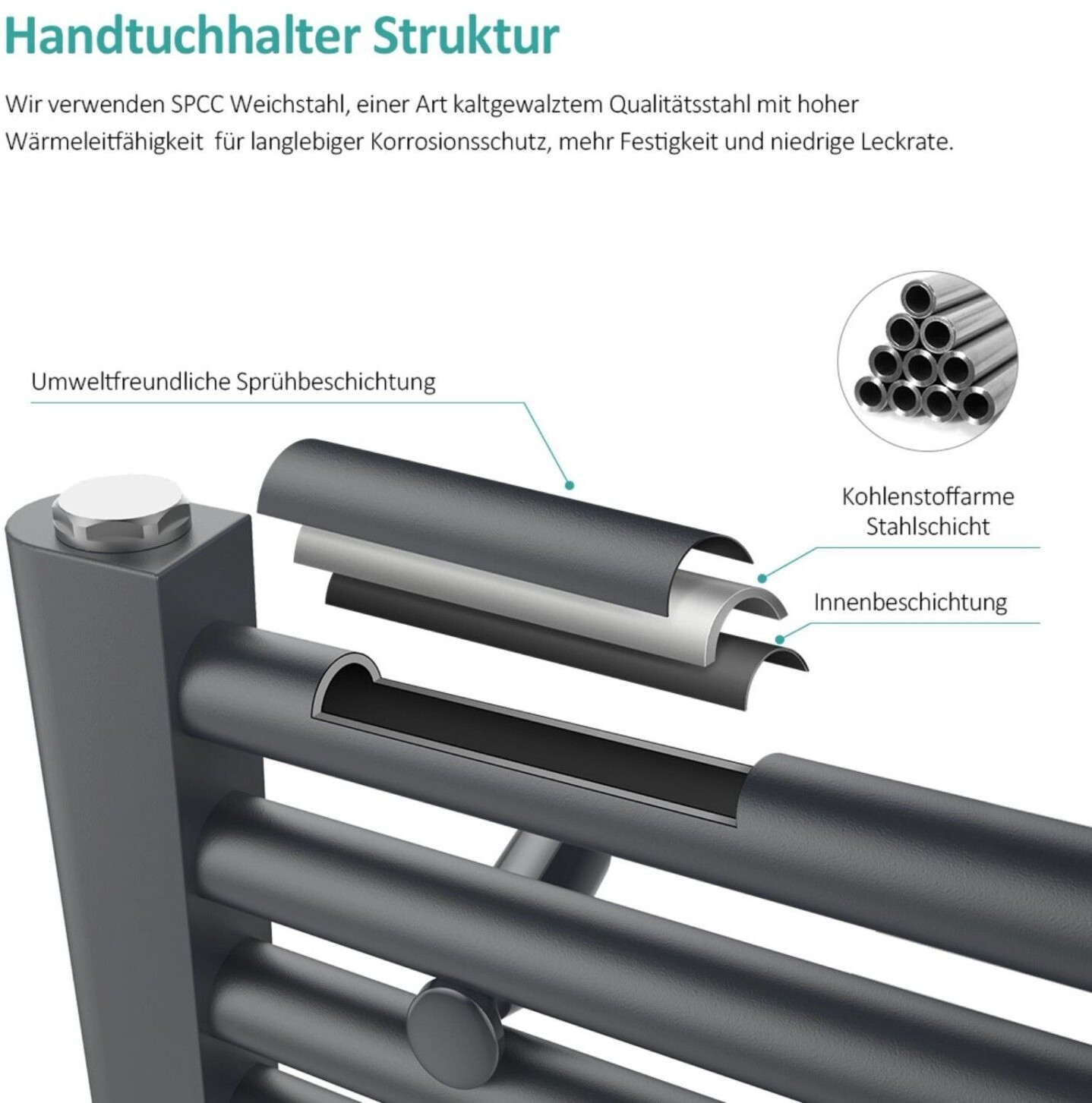 Handtuchhalter Struktur

Wir verwenden SPCC Weichstahl, einer Art kaltgewalztem Qualitätsstahl mit hoher Wärmeleitfähigkeit  für langlebiger Korrosionsschutz, mehr Festigkeit und niedrige Leckrate.

Umweltfreundliche Sprühbeschichtung

Kohlenstoffarme Stahlschicht

Innenbeschichtung