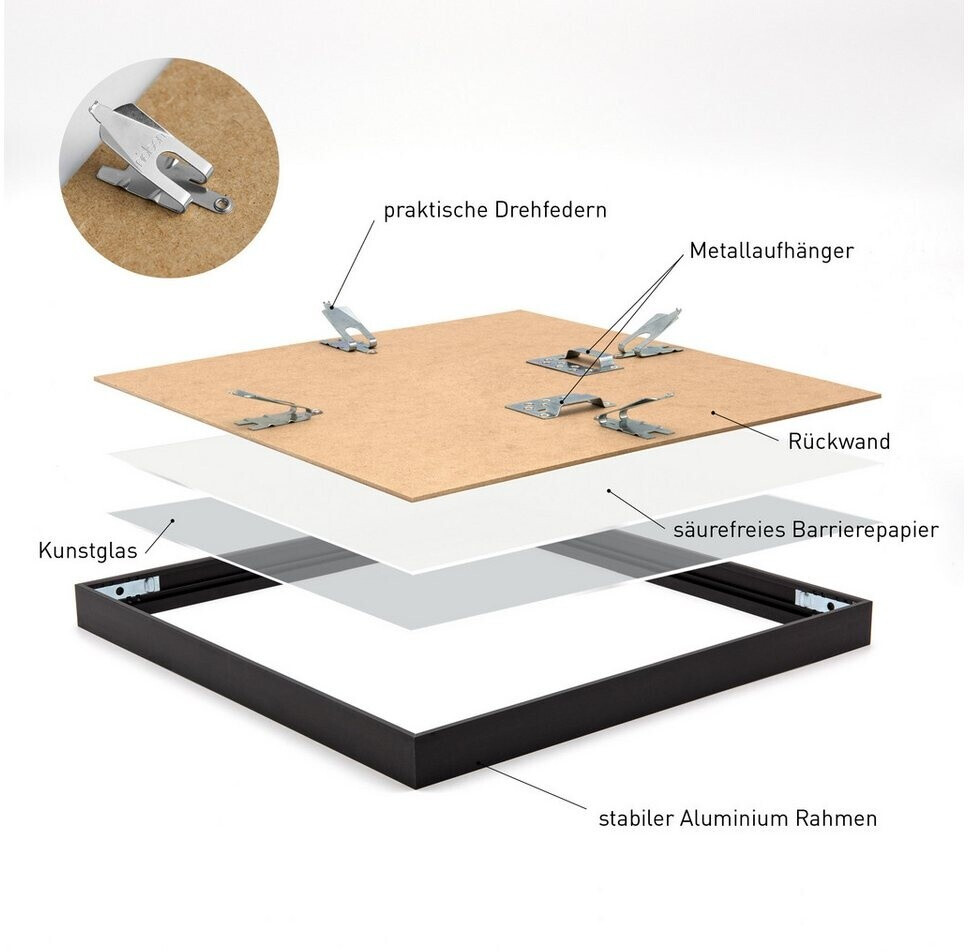 praktische Drehfedern

Metallaufhänger

Rückwand

säurefreies Barrierepapier

Kunstglas

stabiler Aluminium Rahmen