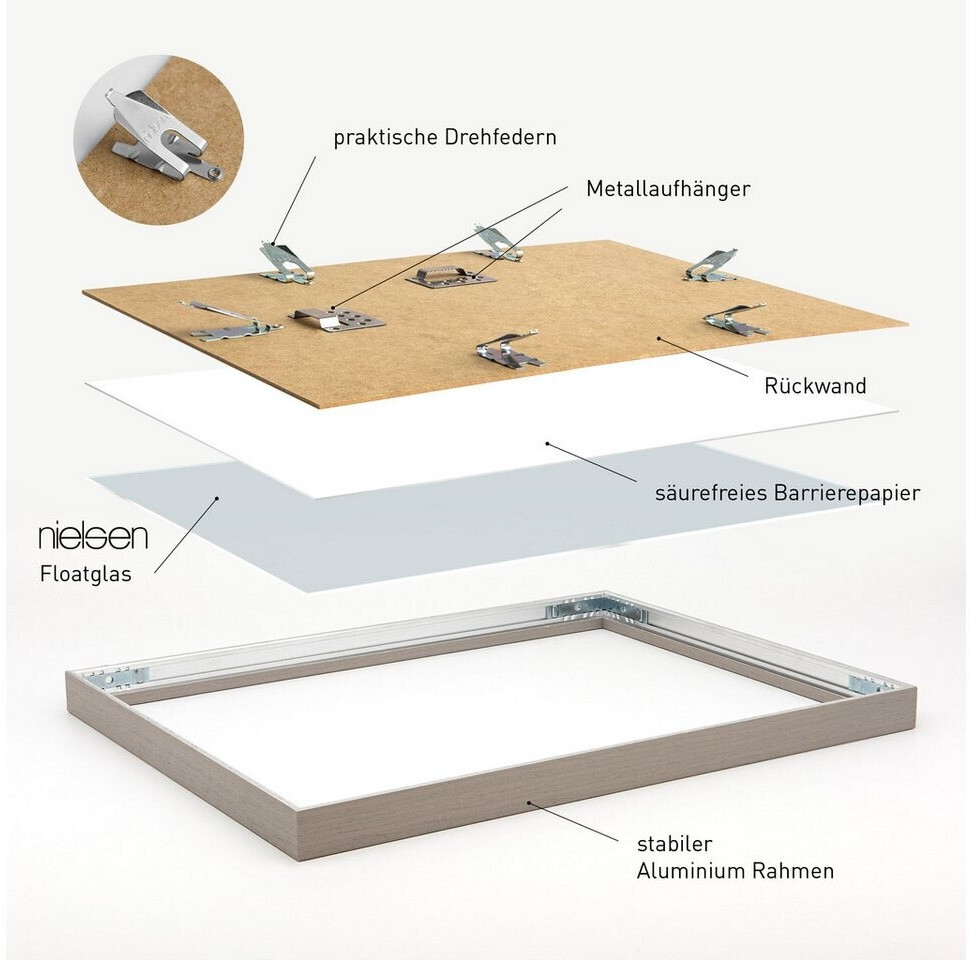 praktische Drehfedern

Metallaufhänger

Rückwand

säurefreies Barrierepapier

nielsen

Floatglas

stabiler
Aluminium Rahmen