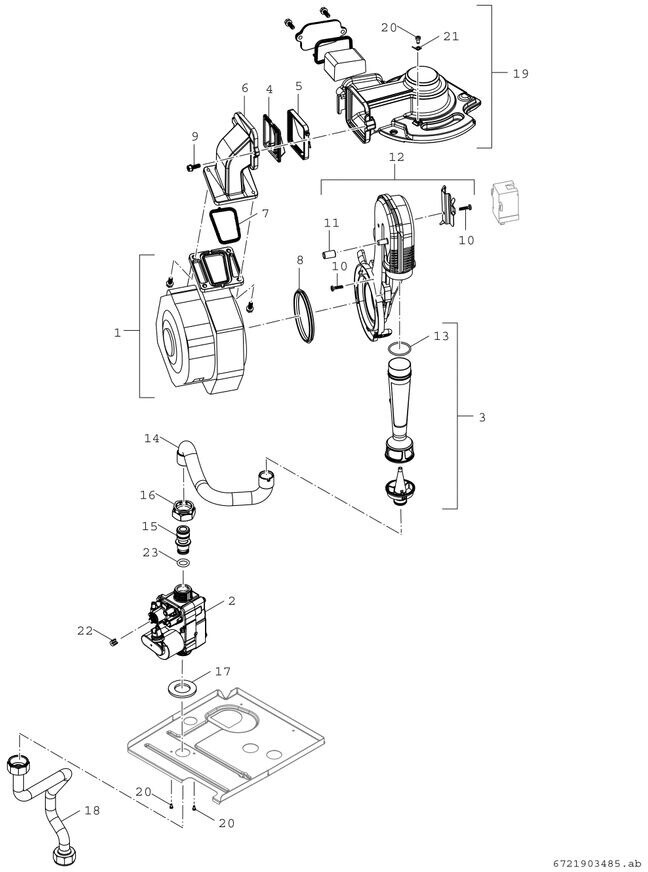 20
21
19
6
4
5
9
12
7
11
10
8
10
1
13
3
14
16
15
23
2
22
17
20
18
20
6721903485.ab