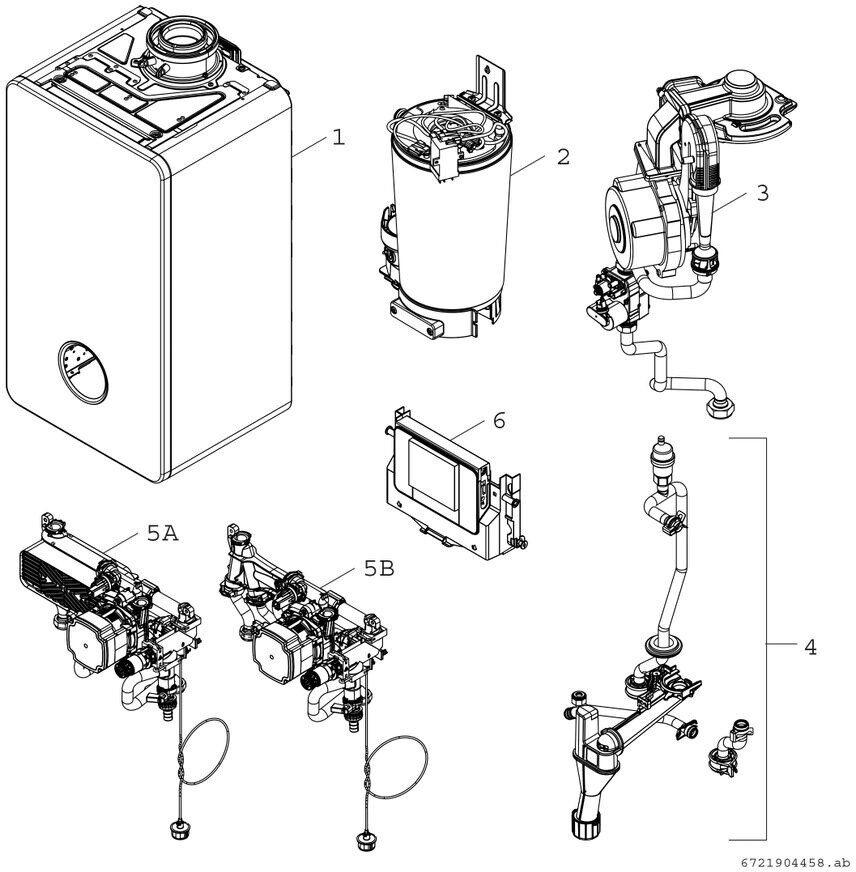 1
2
3
6
5A
5B
4
6721904458.ab