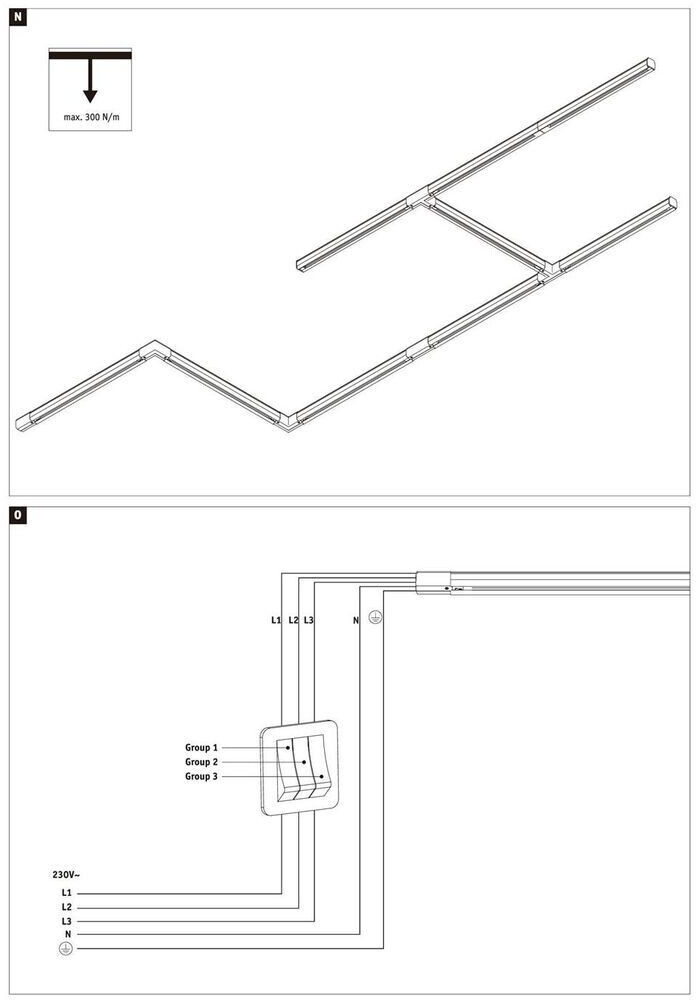 N

max. 300 N/m

O

L1 L2 L3

N

Group 1
Group 2
Group 3

230V~
L1
L2
L3
N