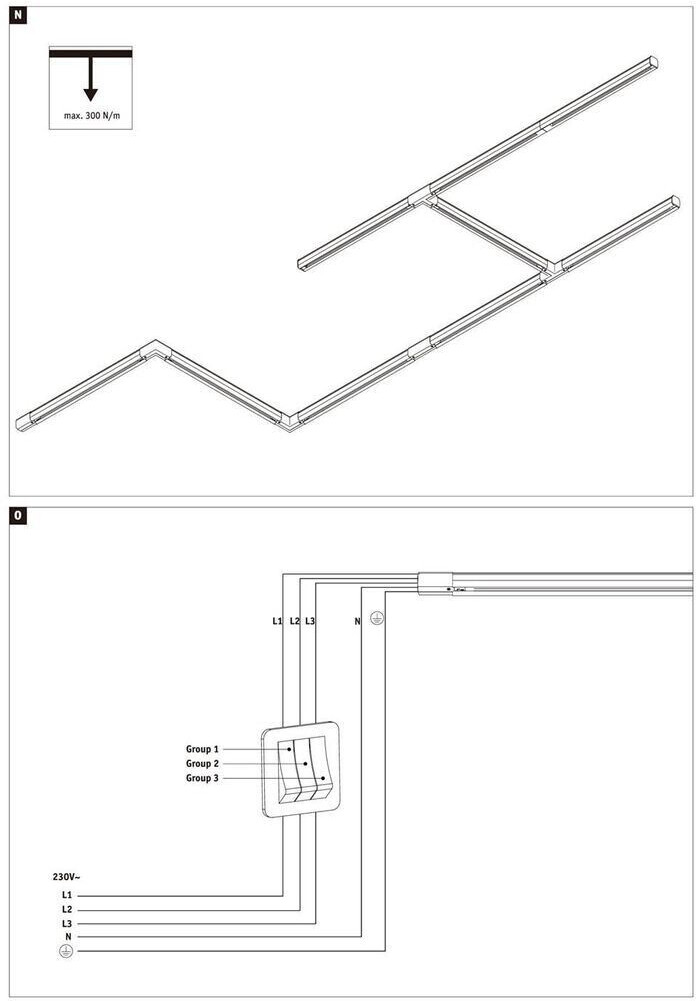 N

max. 300 N/m

O

L1 L2 L3 N

Group 1
Group 2
Group 3

230V~
L1
L2
L3
N