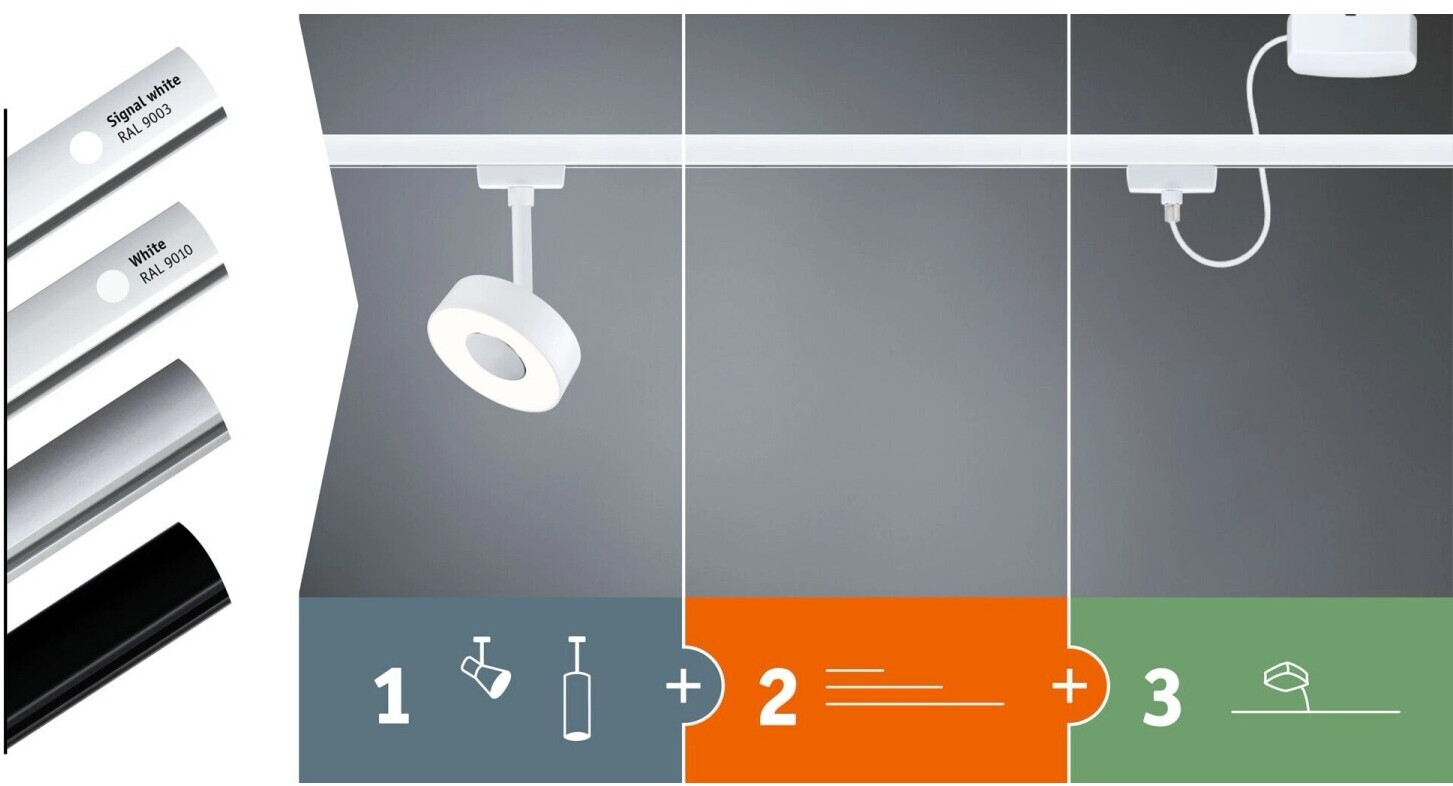 Signal white
RAL 9003

White
RAL 9010

1 + 2 + 3