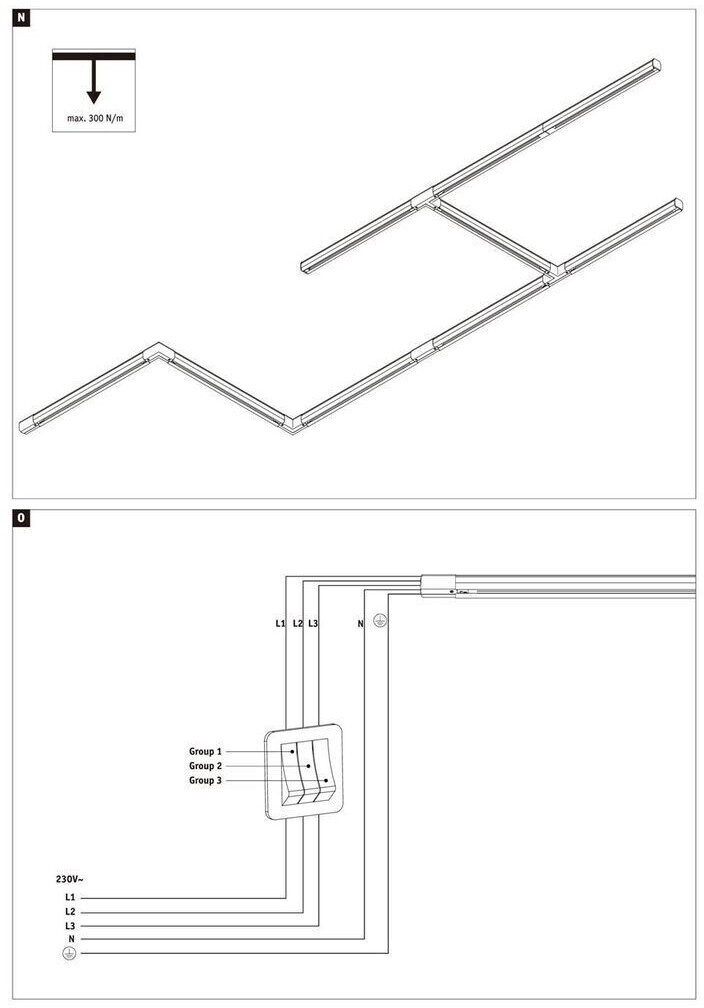 N

max. 300 N/m

O

L1 L2 L3 N

Group 1
Group 2
Group 3

230V~
L1
L2
L3
N