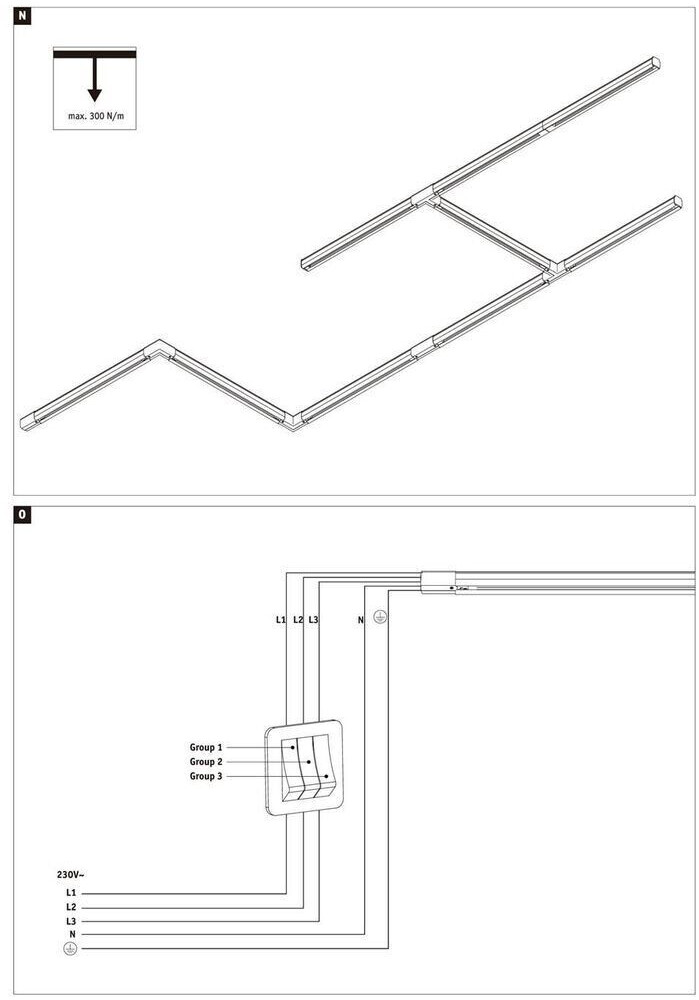 N

max. 300 N/m

O

L1 L2 L3 N

Group 1
Group 2
Group 3

230V~
L1
L2
L3
N