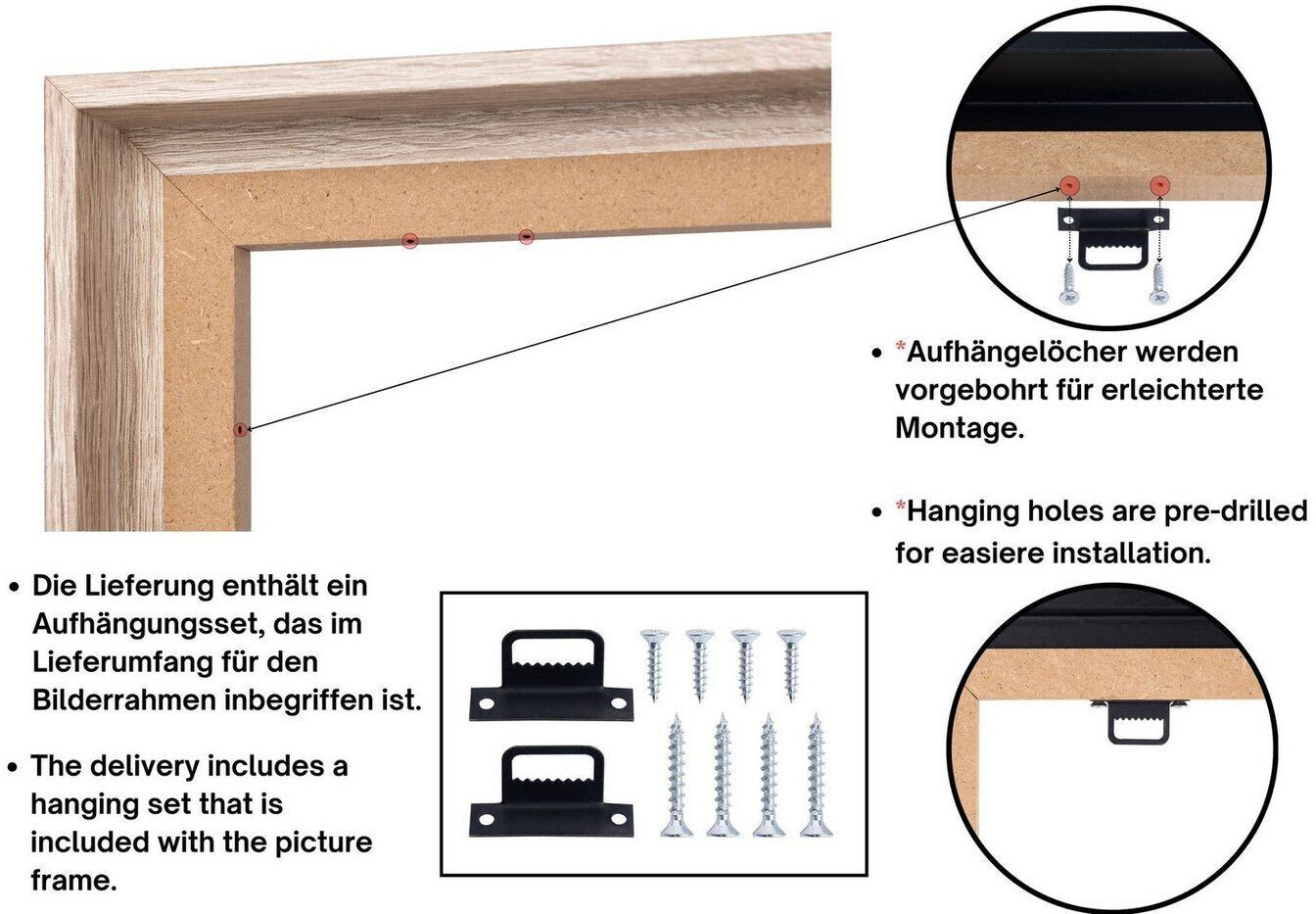 • *Aufhängelöcher werden vorgebohrt für erleichterte Montage.

• *Hanging holes are pre-drilled for easiere installation.

• Die Lieferung enthält ein Aufhängungsset, das im Lieferumfang für den Bilderrahmen inbegriffen ist.

• The delivery includes a hanging set that is included with the picture frame.