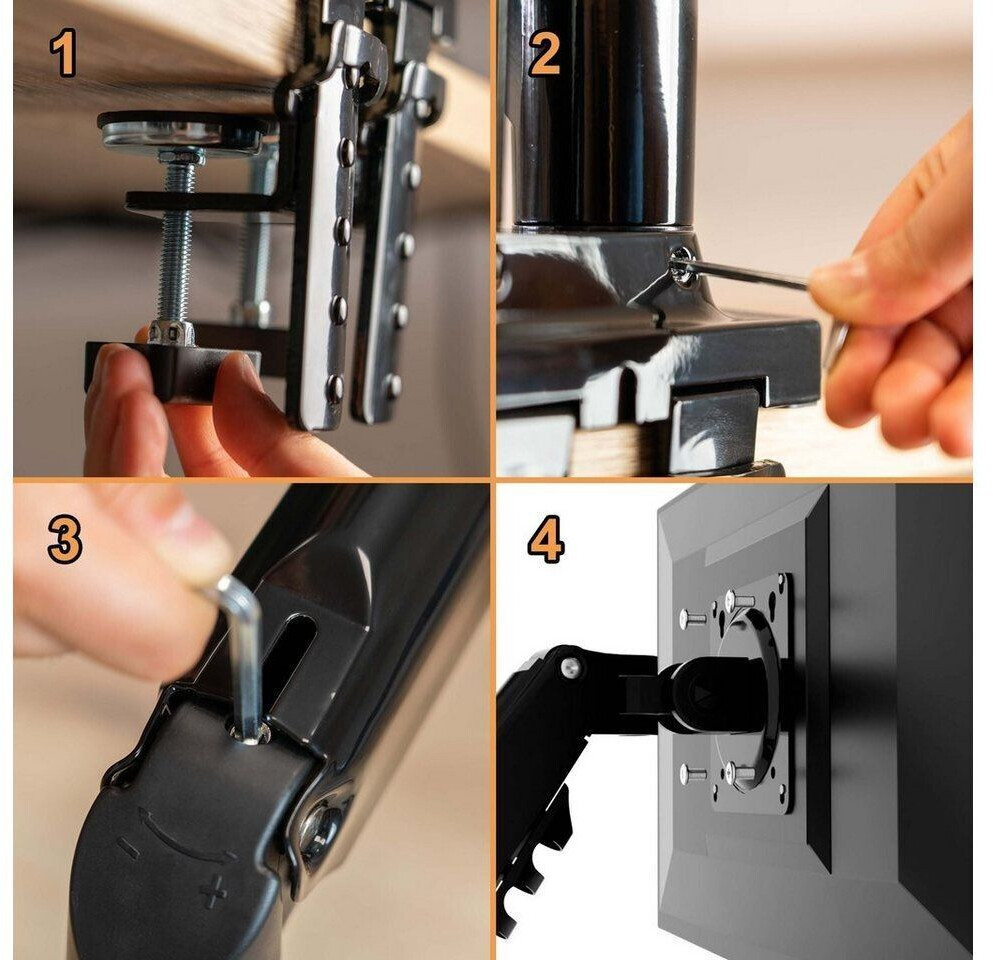 1

2

3

−

+

4