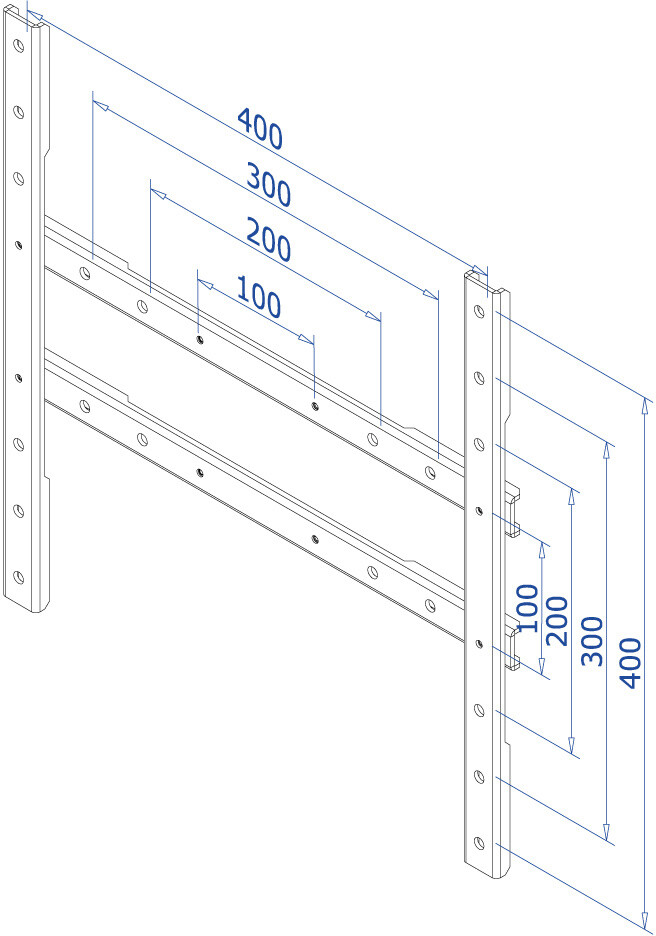 400
300
200
100
100
200
300
400