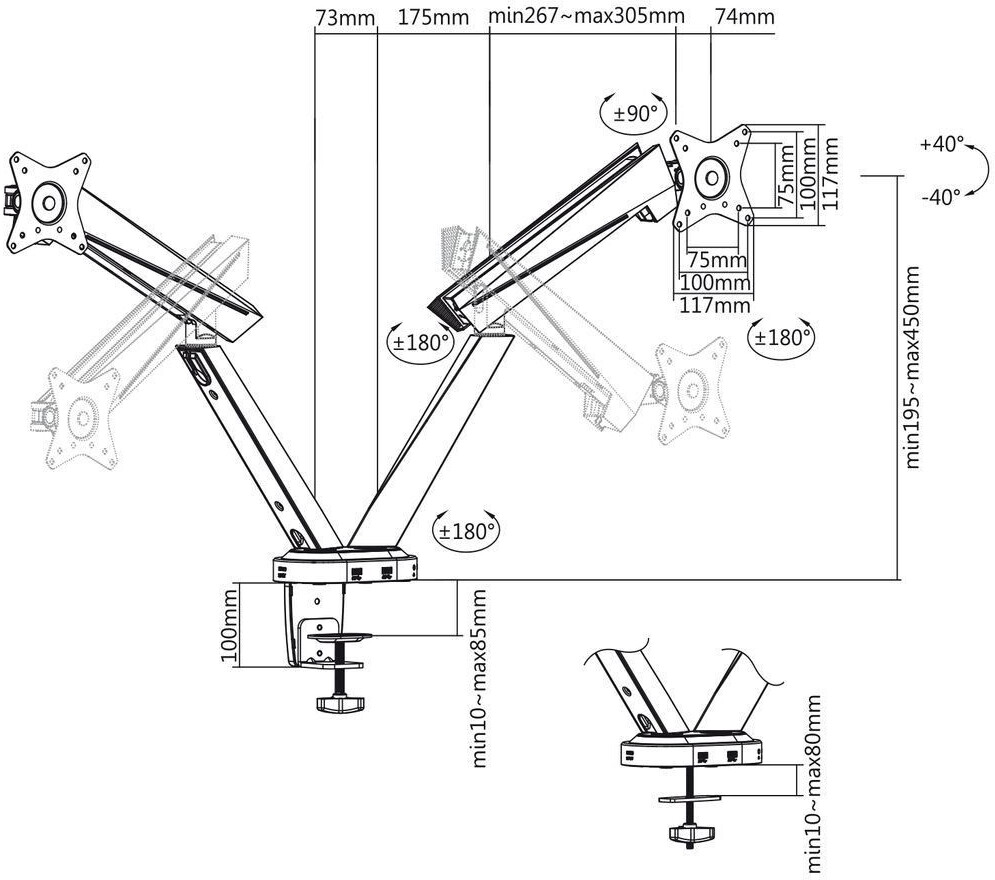 73mm
175mm
min267~max305mm
74mm
±90°
+40°
-40°
75mm
100mm
117mm
75mm
100mm
117mm
±180°
±180°
min195~max450mm
±180°
100mm
min10~max85mm
min10~max80mm