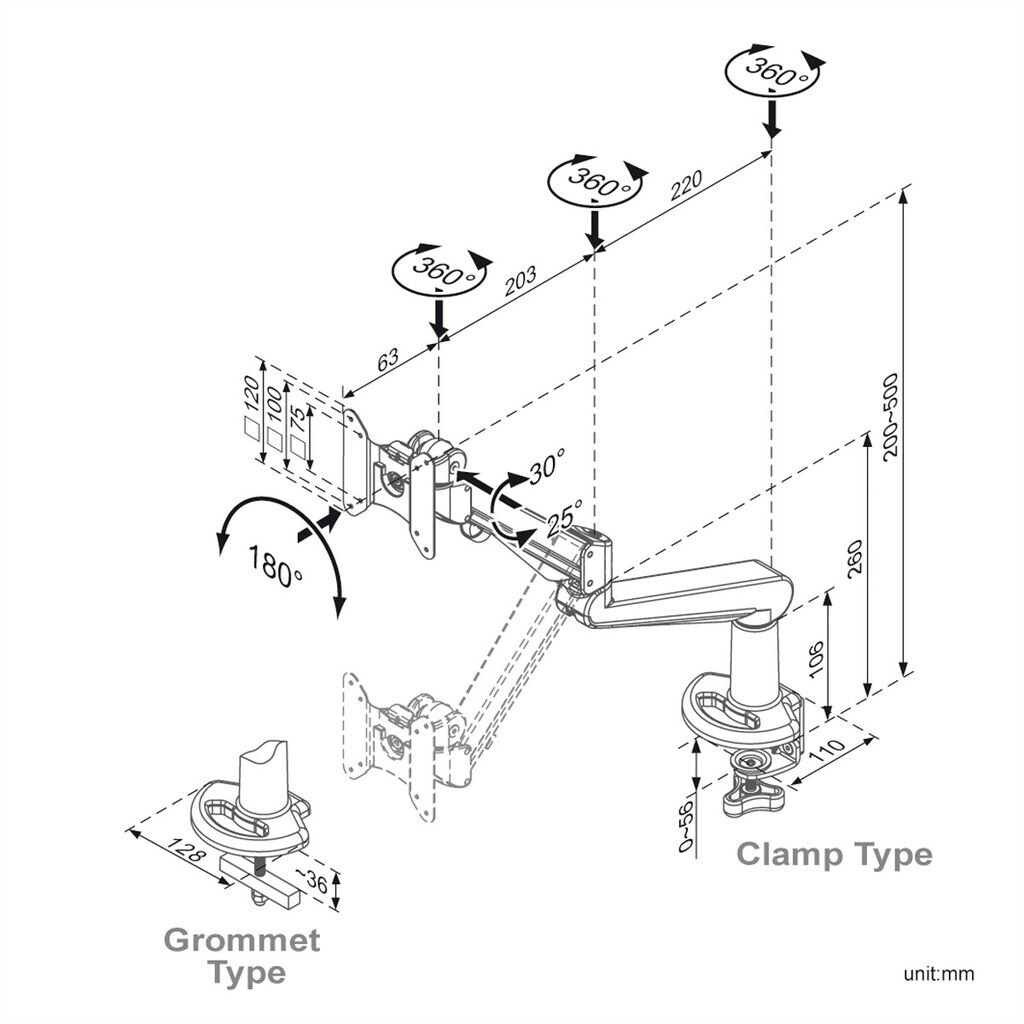 360°

360°

220

360°

203

63

120

100

75

30°

25°

180°

200~500

260

106

110

0~56

Clamp Type

128

~36

Grommet Type

unit:mm