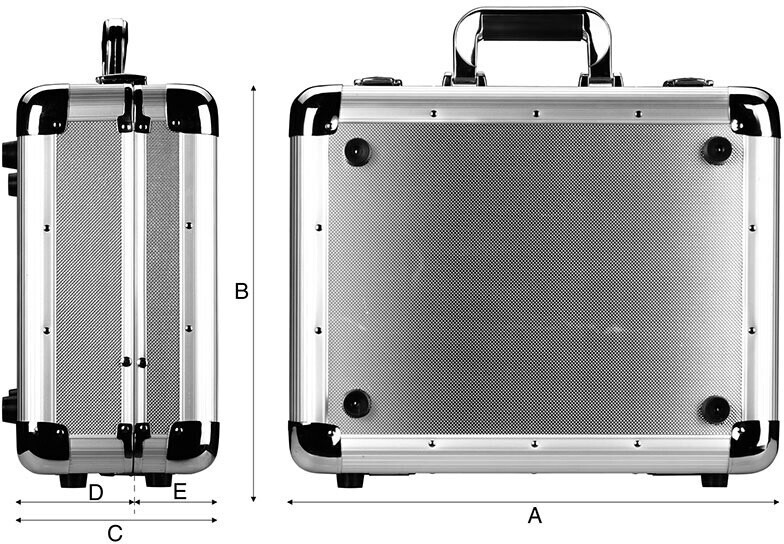 B
D
E
C
A