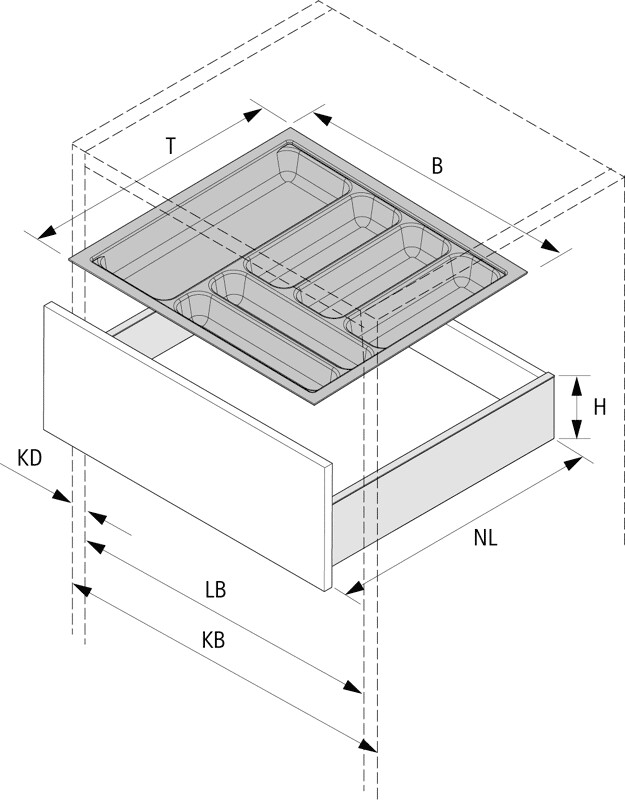 T
B
H
KD
NL
LB
KB