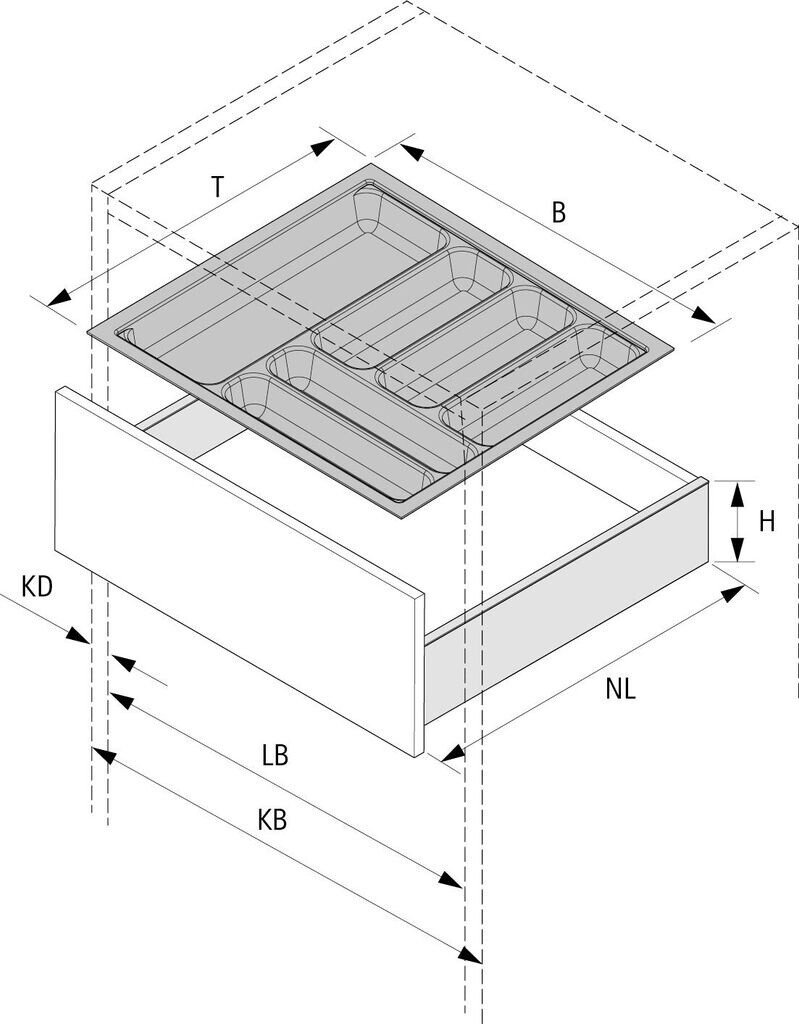 T
B
H
KD
NL
LB
KB