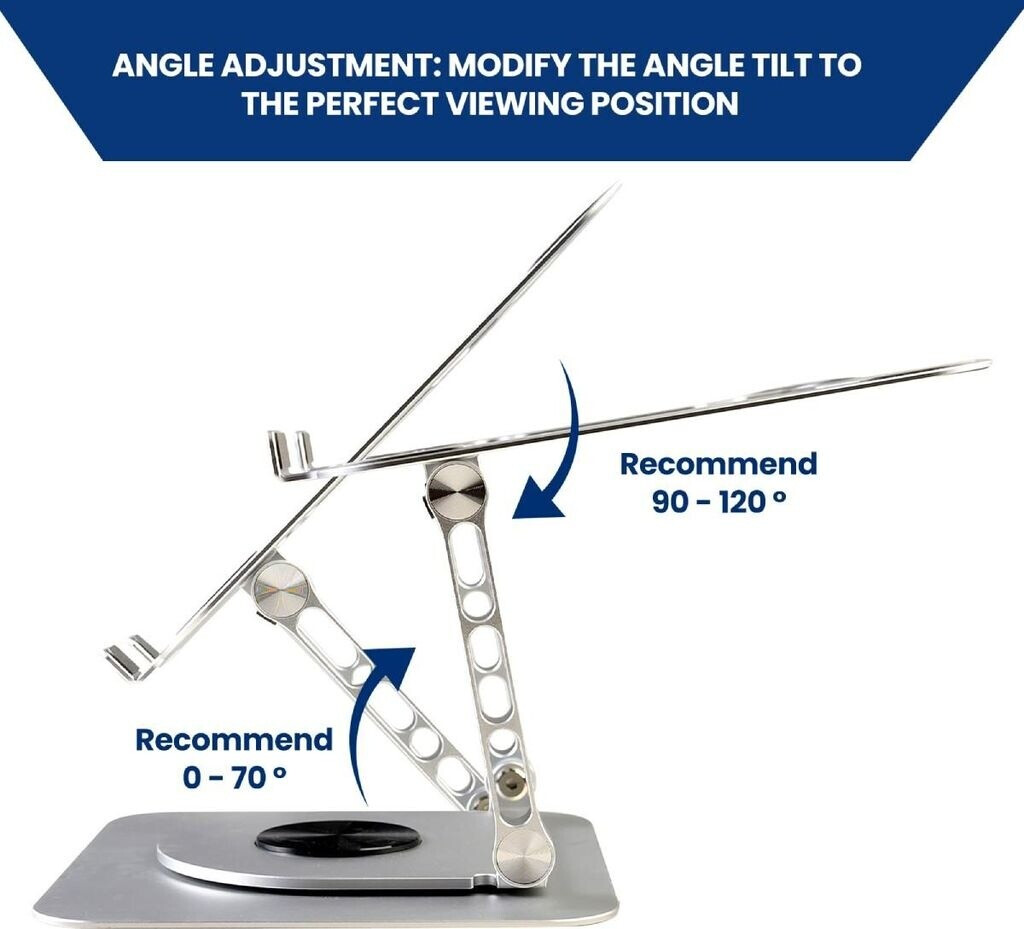 ANGLE ADJUSTMENT: MODIFY THE ANGLE TILT TO THE PERFECT VIEWING POSITION

Recommend
90 - 120 °

Recommend
0 - 70 °