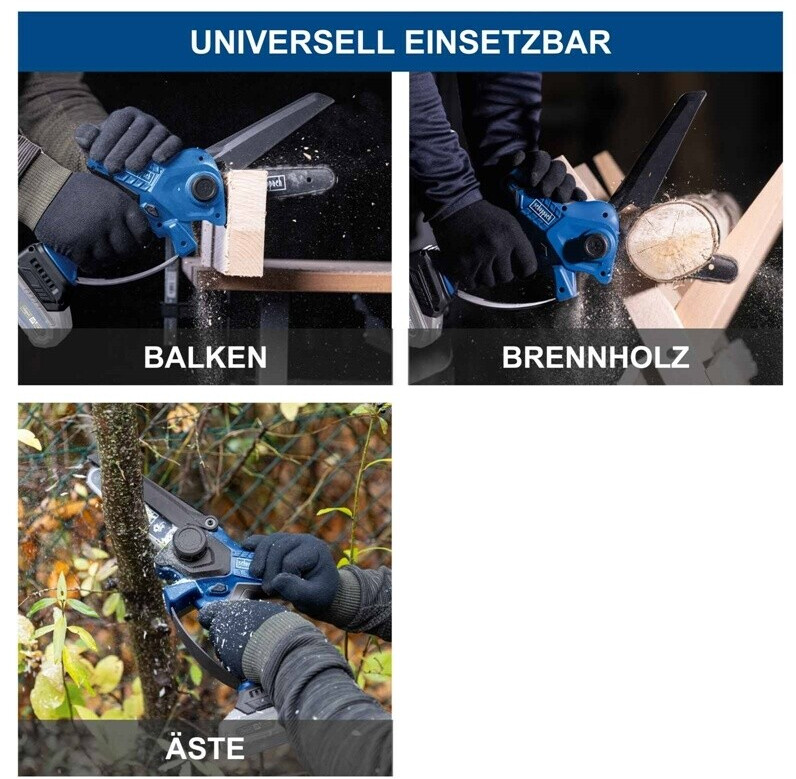 UNIVERSELL EINSETZBAR

BALKEN

BRENNHOLZ

ÄSTE