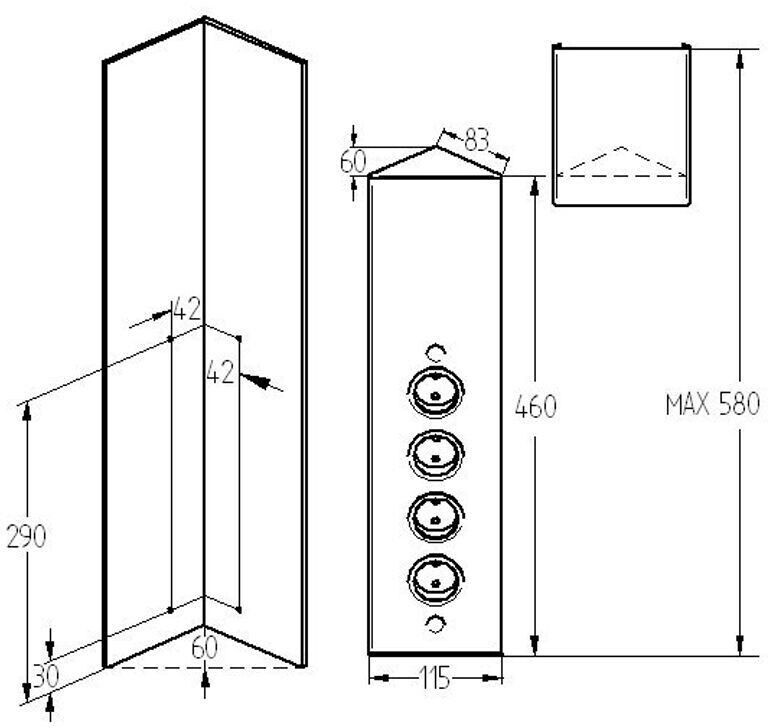 42
42
290
30
60
60
83
460
MAX 580
115