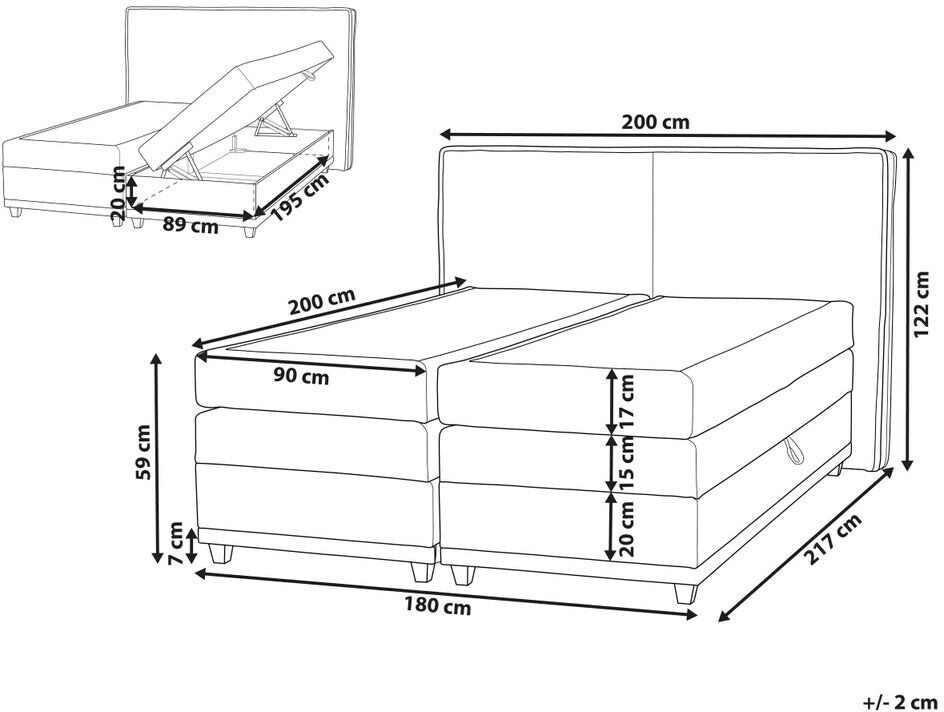 20 cm
89 cm
195 cm
200 cm
122 cm
200 cm
90 cm
17 cm
15 cm
20 cm
59 cm
7 cm
180 cm
217 cm
+/- 2 cm