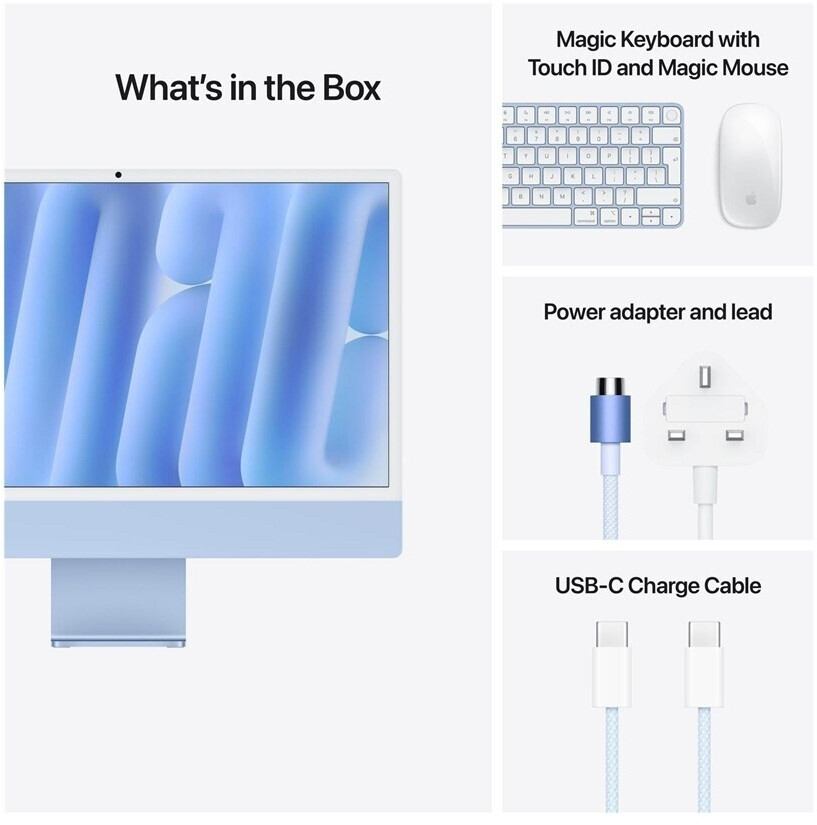 What's in the Box

Magic Keyboard with Touch ID and Magic Mouse

Power adapter and lead

USB-C Charge Cable