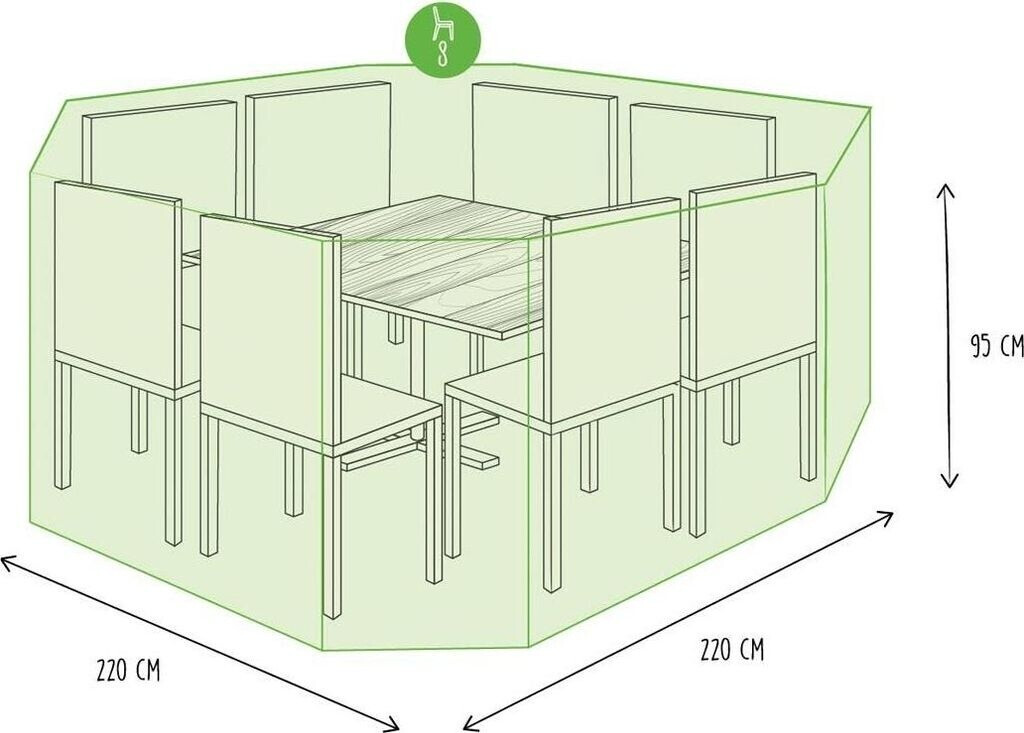 8

95 CM

220 CM

220 CM