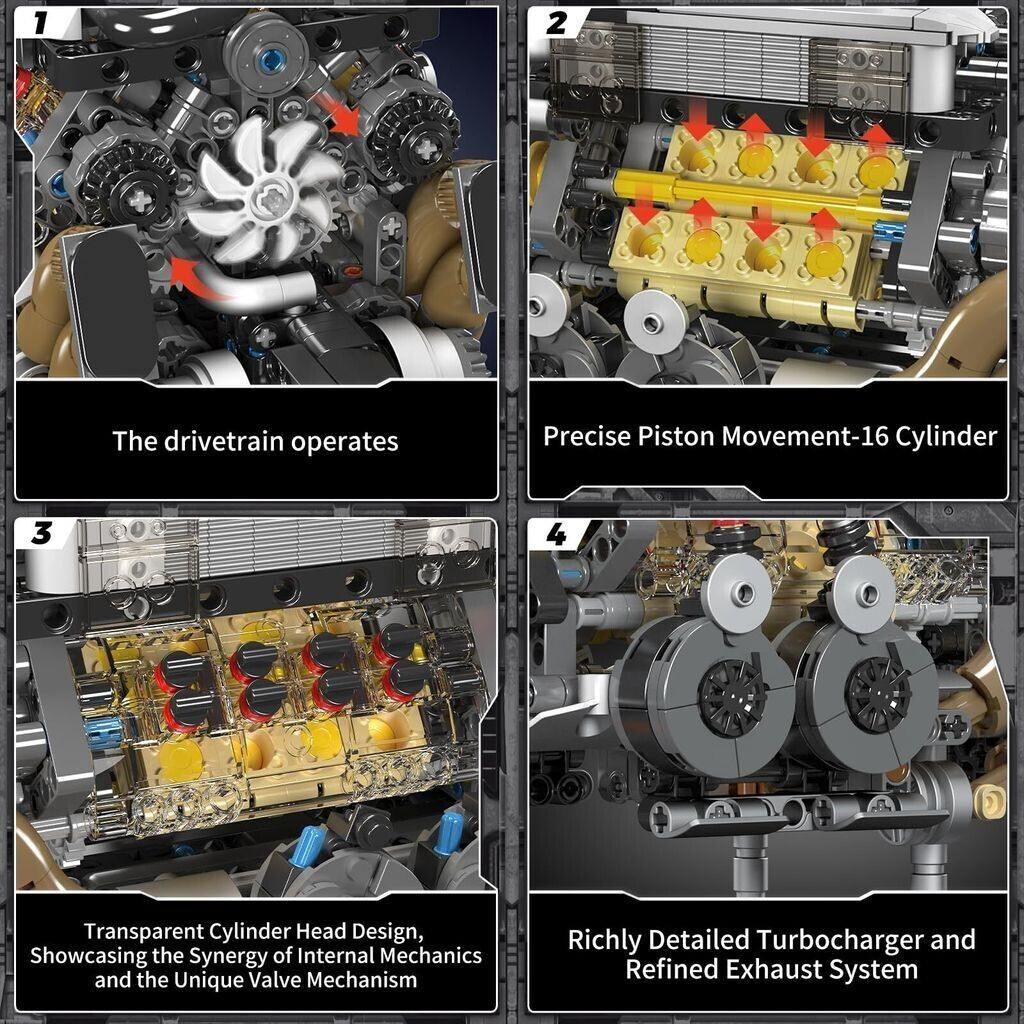 1

The drivetrain operates

2

Precise Piston Movement-16 Cylinder

3

Transparent Cylinder Head Design, Showcasing the Synergy of Internal Mechanics and the Unique Valve Mechanism

4

Richly Detailed Turbocharger and Refined Exhaust System